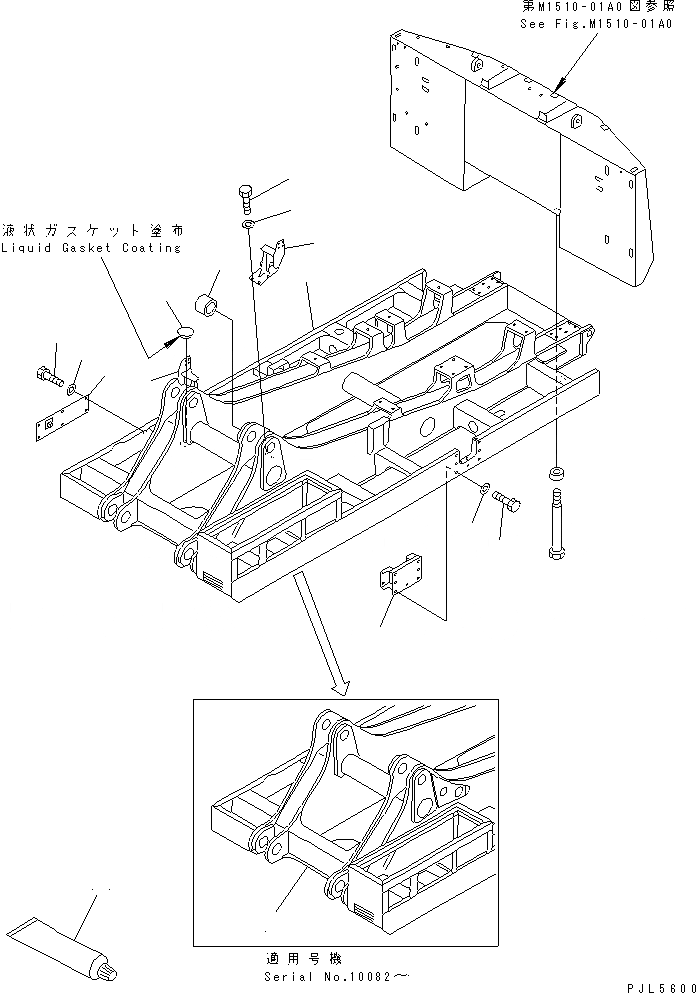 第M1510-01A0図参照
See Fig.M1510-01A0

液状ガスケット塗布
Liquid Gasket Coating

適用号機
Serial No.10082～

PJL5600