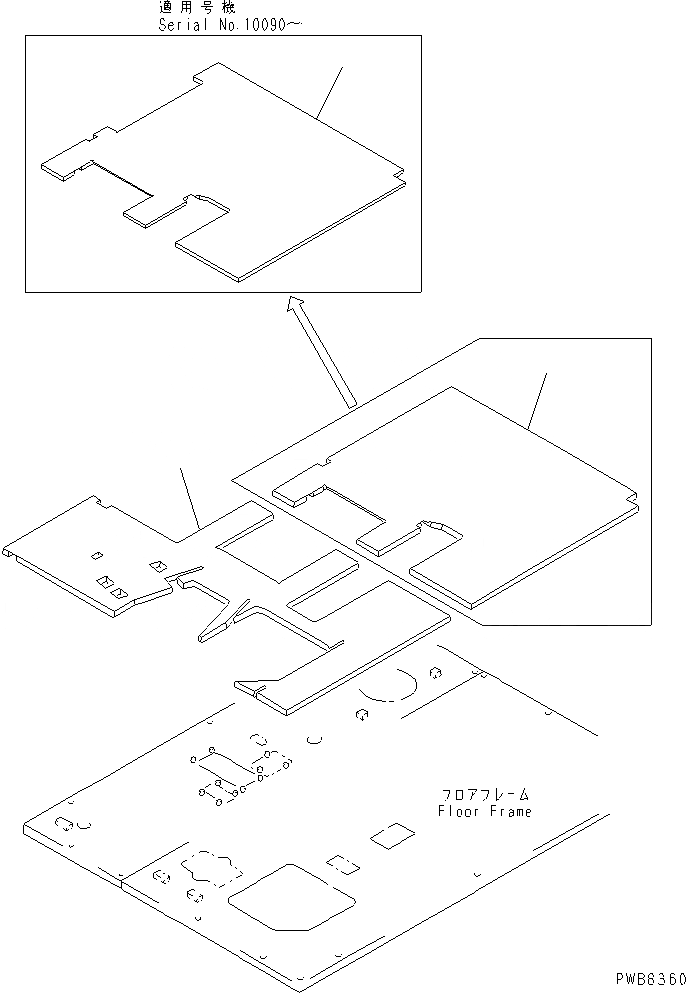 適用号機
Serial No.10090~

フロアフレーム
Floor Frame

PWB8360