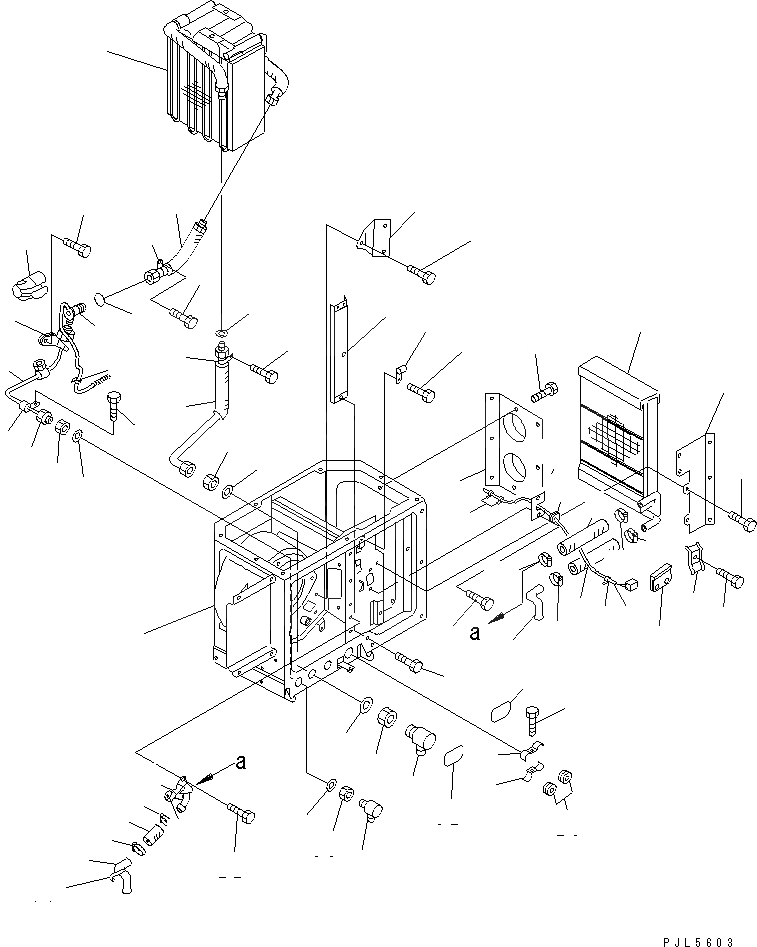 a

a

PJL5603