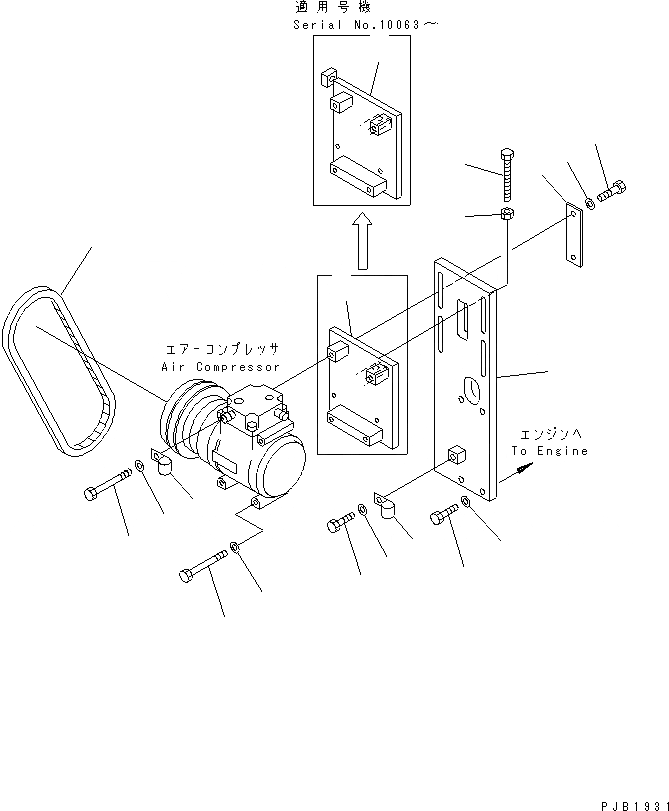 適用号機
Serial No.10063～

エアーコンプレッサ
Air Compressor

エンジンへ
To Engine

PJB1931