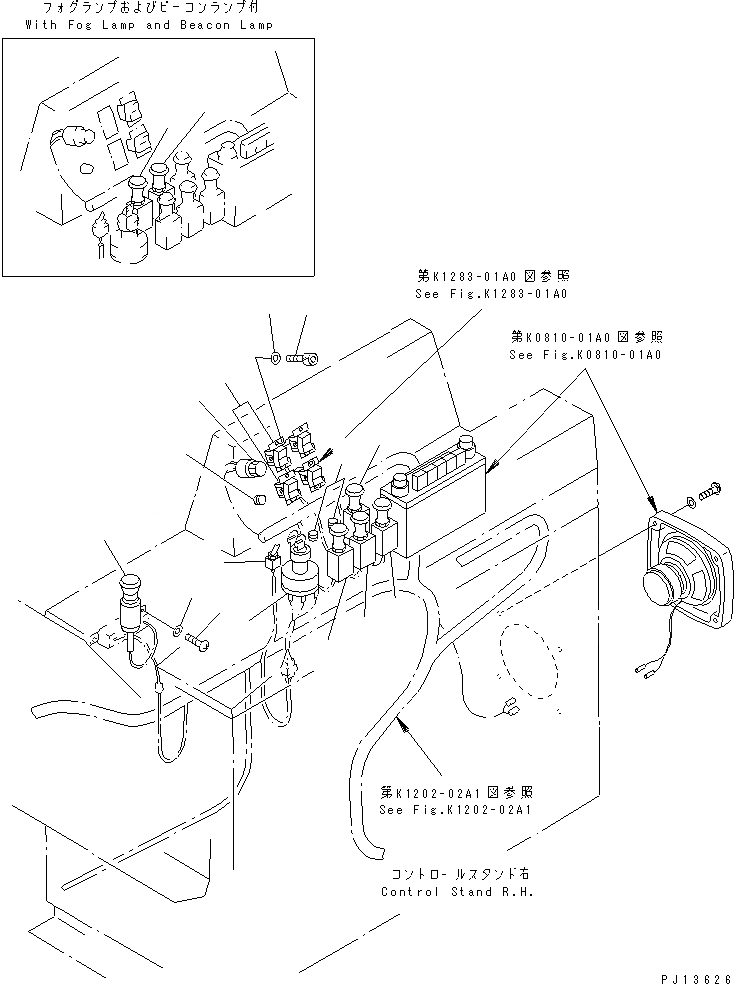 フォグランプおよびビーコンランプ付
With Fog Lamp and Beacon Lamp

第K1283-01A0図参照
See Fig.K1283-01A0

第K0810-01A0図参照
See Fig.K0810-01A0

第K1202-02A1図参照
See Fig.K1202-02A1

コントロールスタンド右
Control Stand R.H.

PJ13626