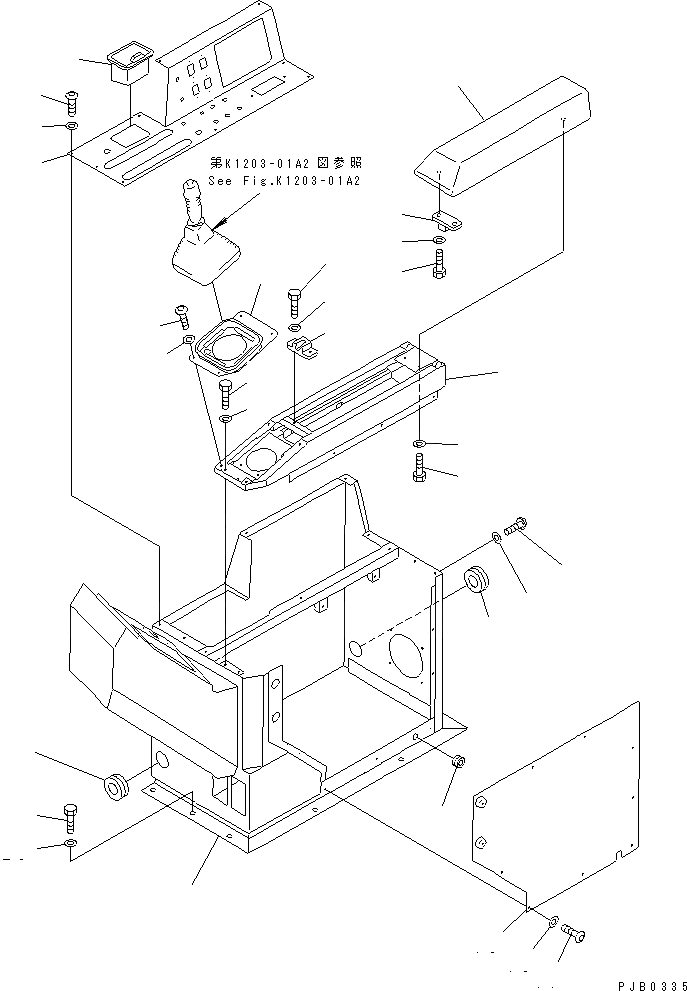 第K1203-01A2 図参照
See Fig.K1203-01A2

PJB0335