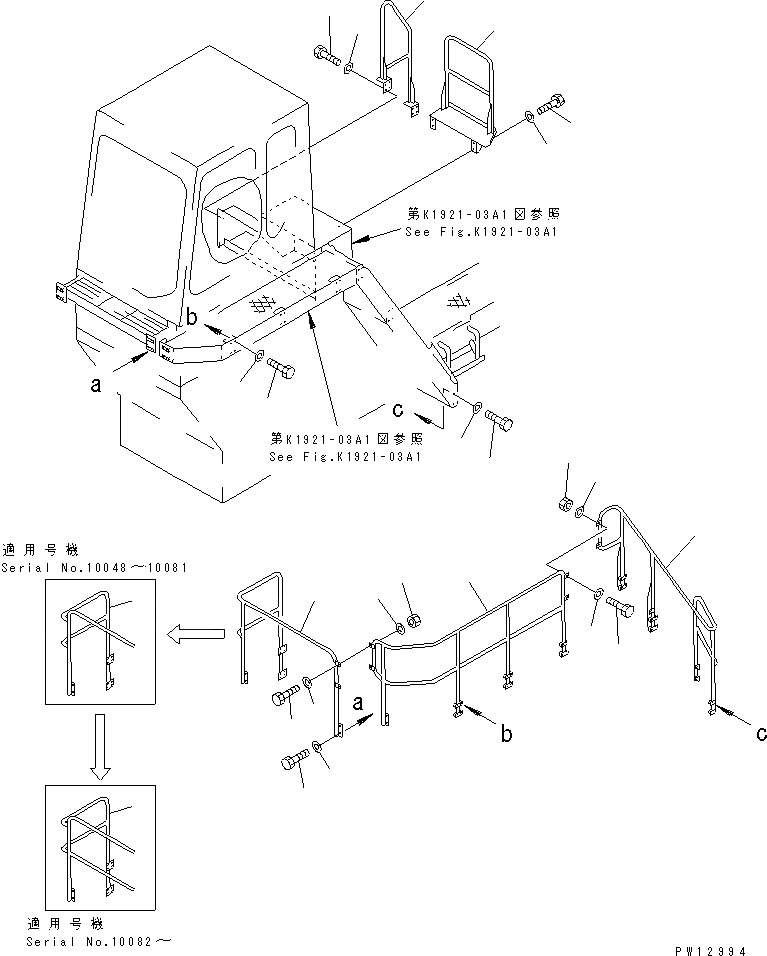 第K1921-03A1図参照
See Fig.K1921-03A1

b

a

c

第K1921-03A1図参照
See Fig.K1921-03A1

適用号機
Serial No.10048～10081

a

b

c

適用号機
Serial No.10082～

PW12994