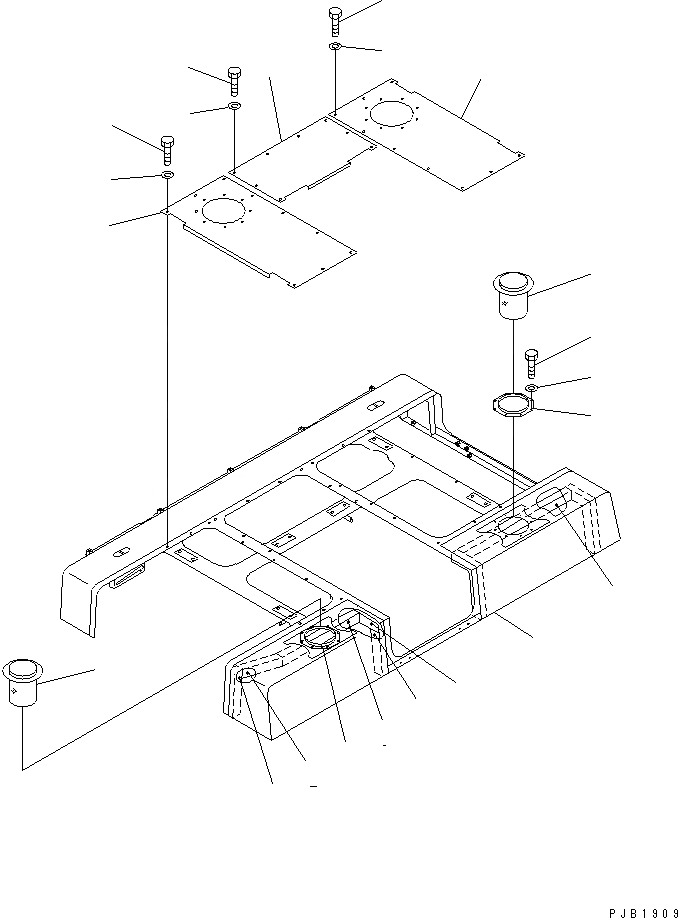 PJB1909