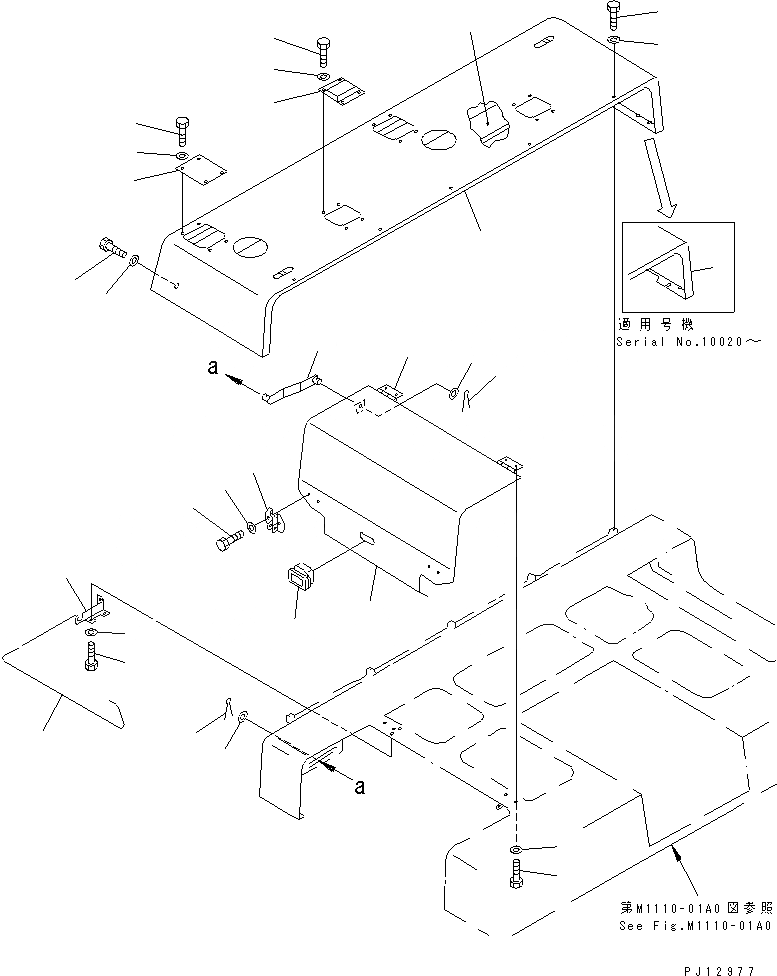 適用号機
Serial No.10020～

a

a

第M1110-01A0図参照
See Fig.M1110-01A0

PJ12977