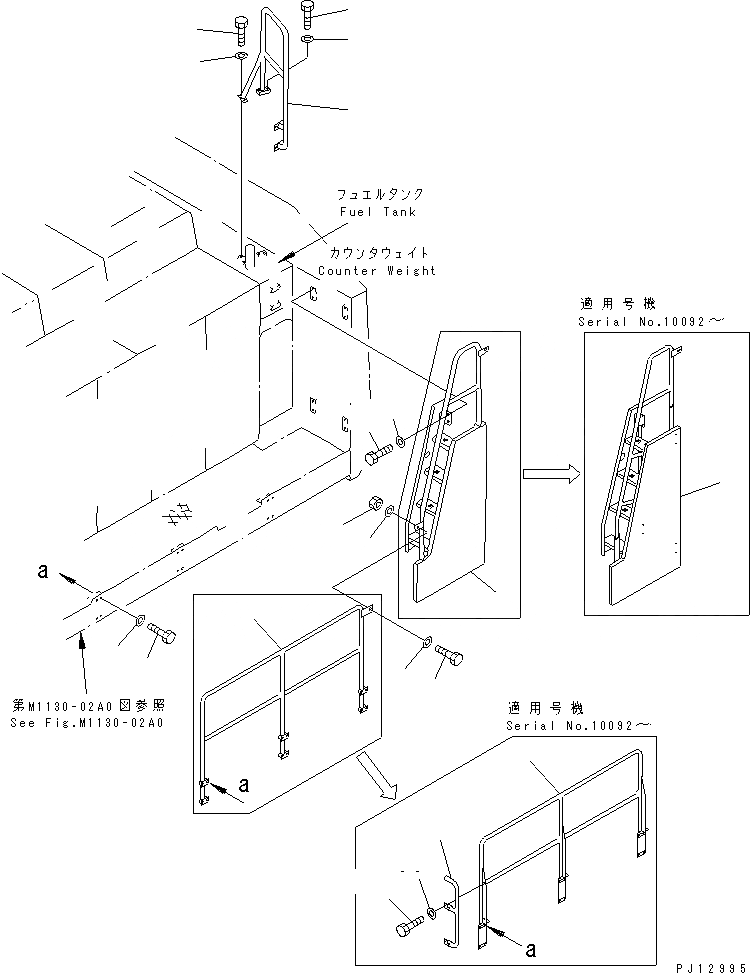 フュエルタンク
Fuel Tank

カウンタウェイト
Counter Weight

適用号機
Serial No.10092～

a

第M1130-02A0図参照
See Fig.M1130-02A0

a

適用号機
Serial No.10092～

a

PJ12995