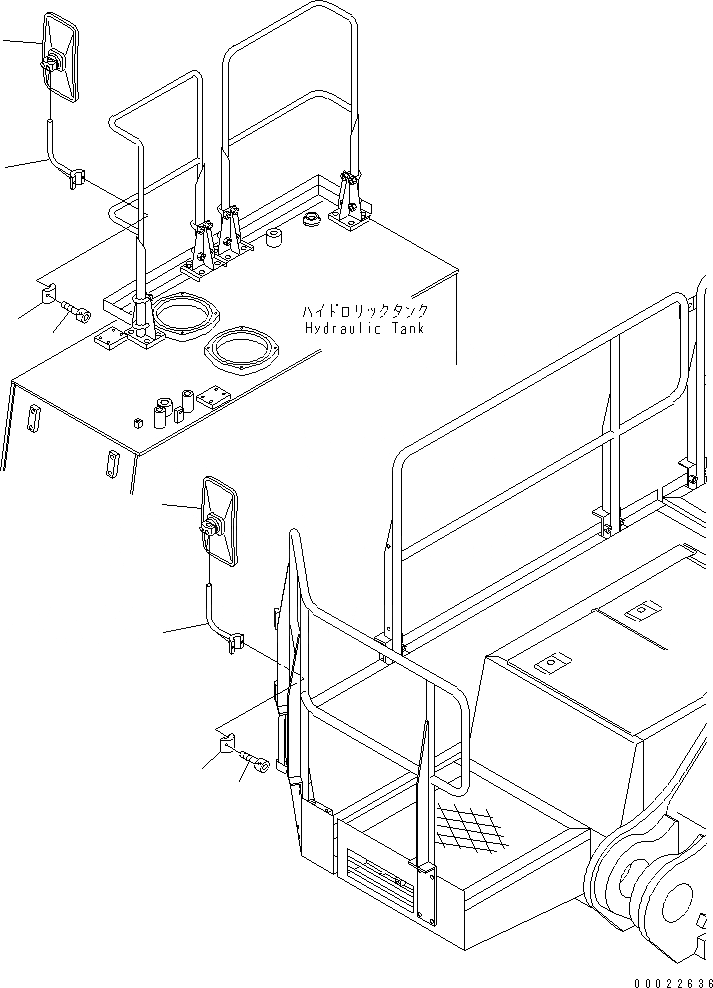 ハイドロリックタンク
Hydraulic Tank

00022636