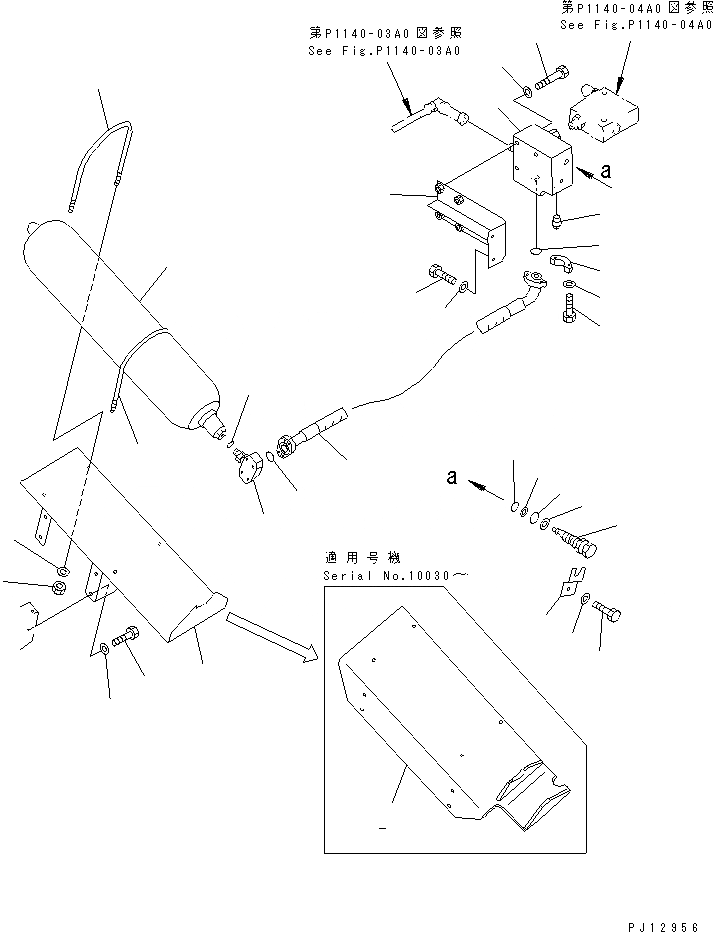 第P1140-04A0図参照
See Fig.P1140-04A0

第P1140-03A0図参照
See Fig.P1140-03A0

a

a

適用号機
Serial No.10030～

PJ12956