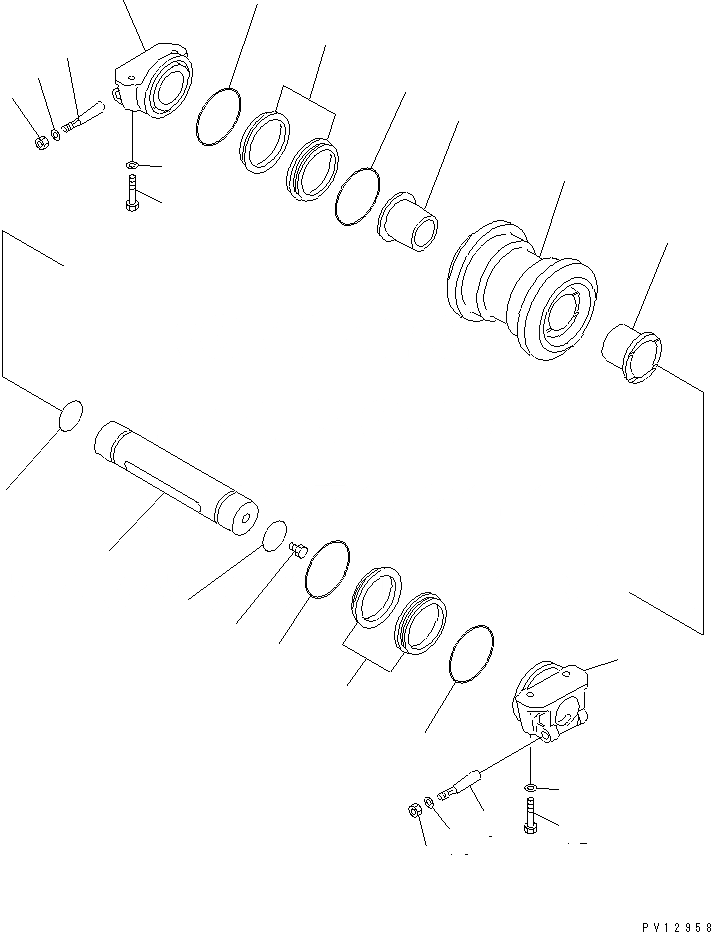 PV12958