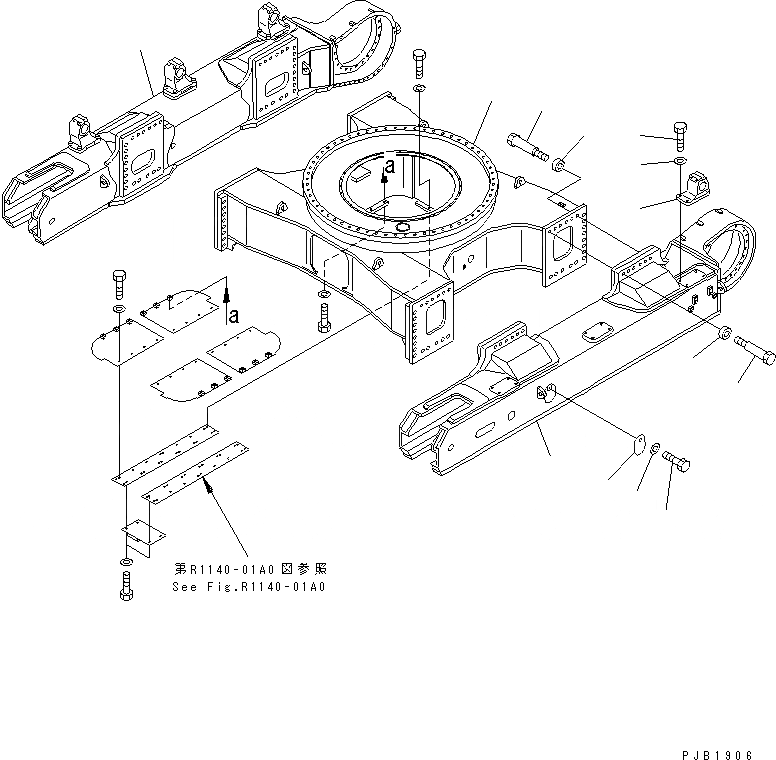 a

a

第R1140-01A0図参照
See Fig.R1140-01A0

PJB1906