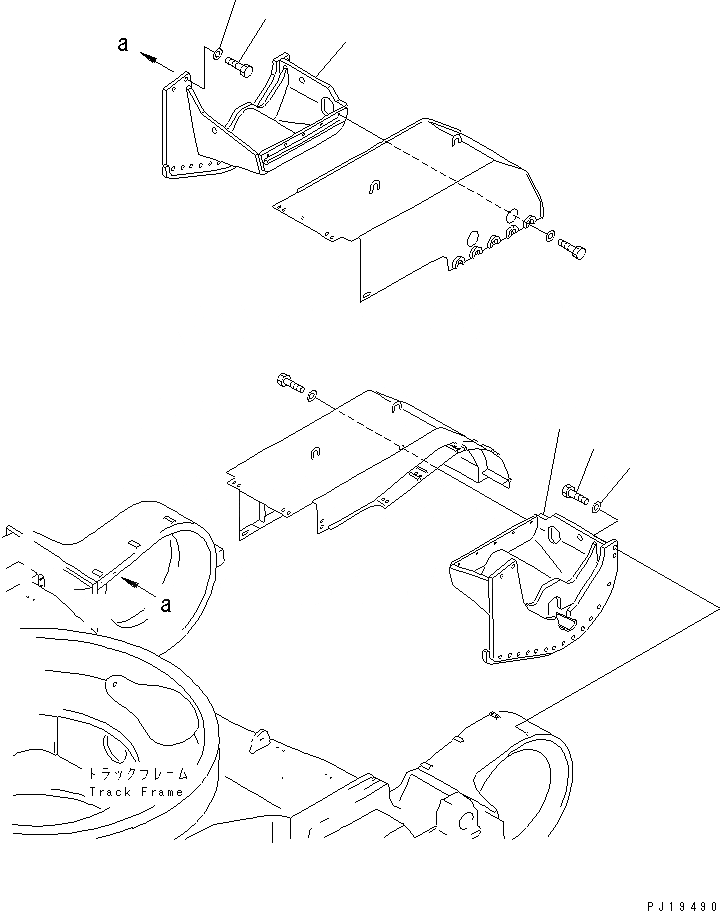 a

a

トラックフレーム
Track Frame

PJ19490