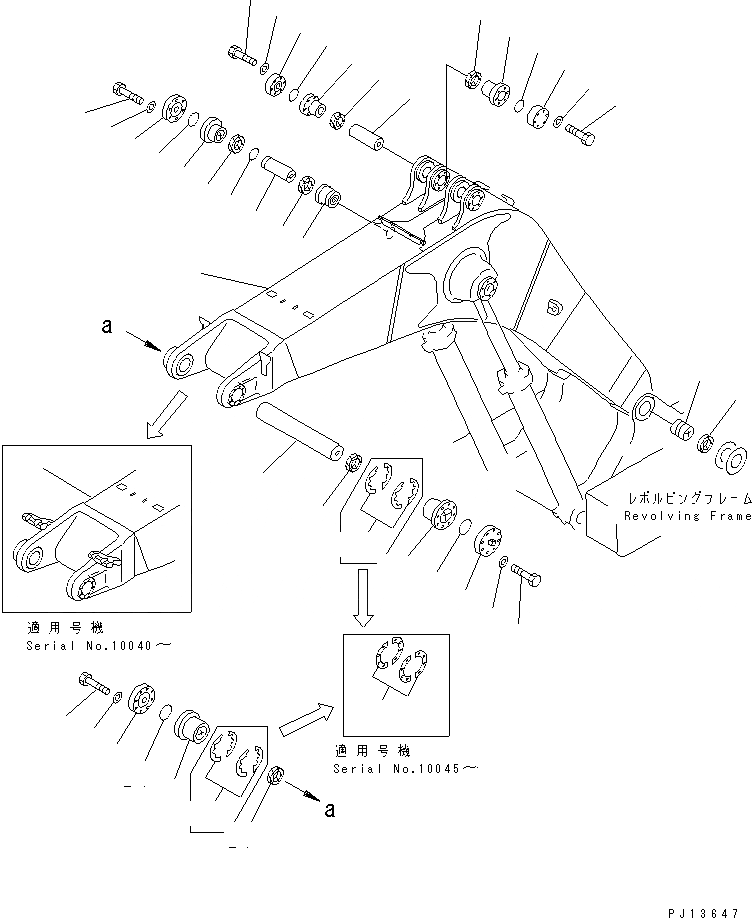 a

レボルビングフレーム
Revolving Frame

適用号機
Serial No.10040～

適用号機
Serial No.10045～

a

PJ13647