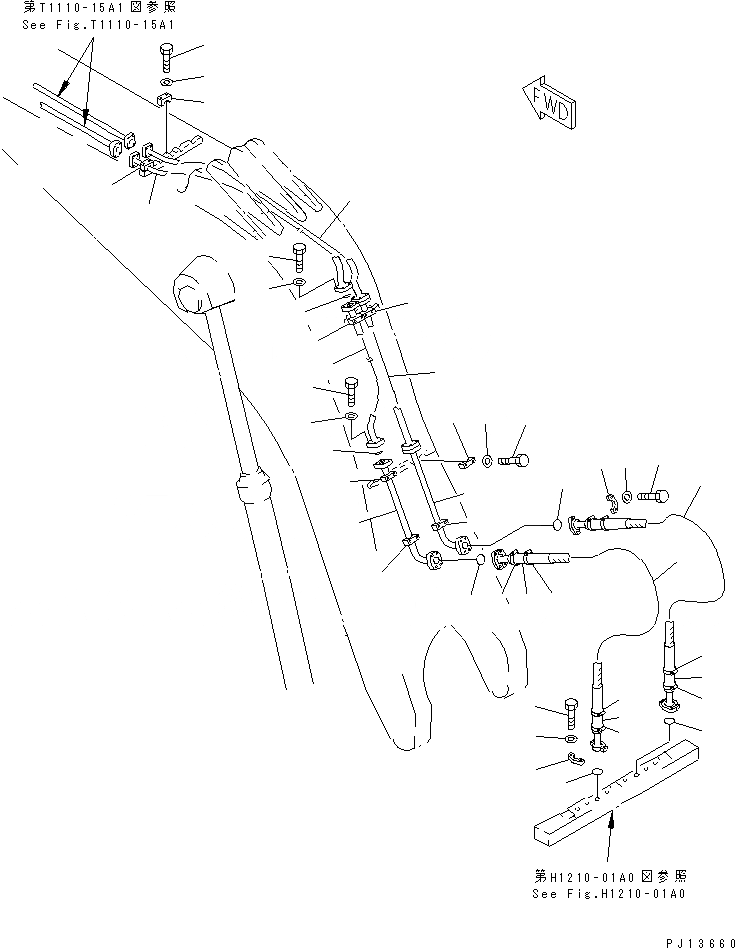 第T1110-15A1図参照
See Fig.T1110-15A1

FWD

第H1210-01A0図参照
See Fig.H1210-01A0

PJ13660