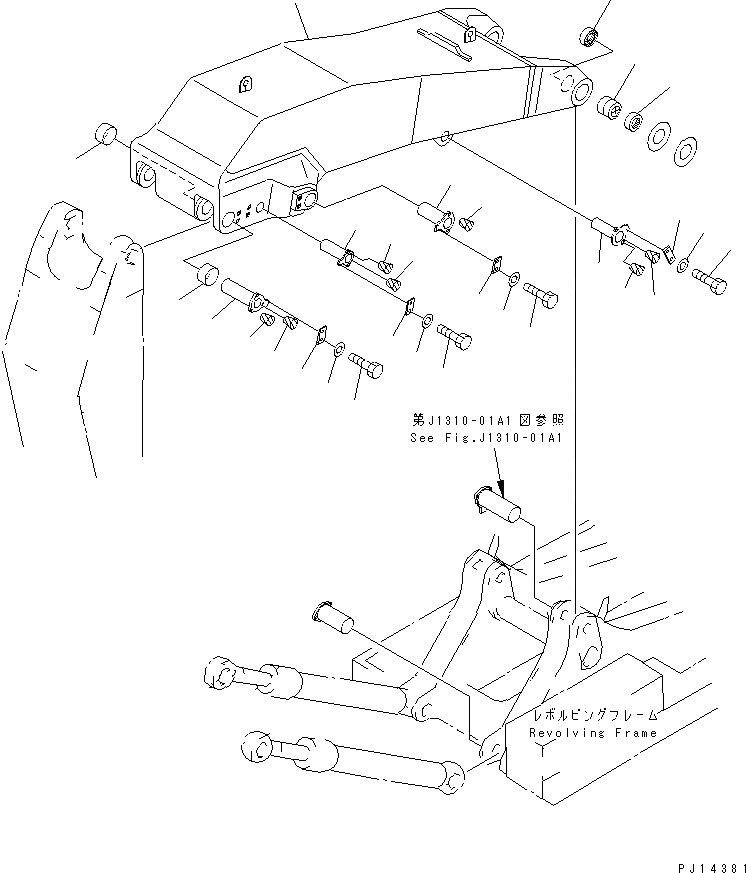 第J1310-01A1図参照
See Fig.J1310-01A1

レボルビングフレーム
Revolving Frame

PJ14381