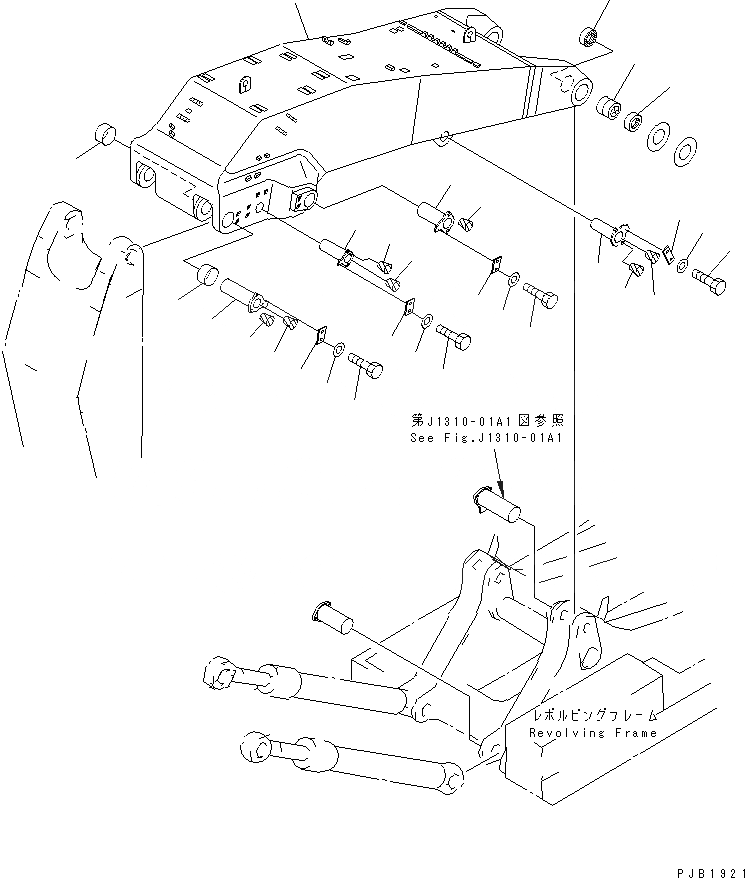 第J1310-01A1図参照
See Fig.J1310-01A1

レボルビングフレーム
Revolving Frame

PJB1921