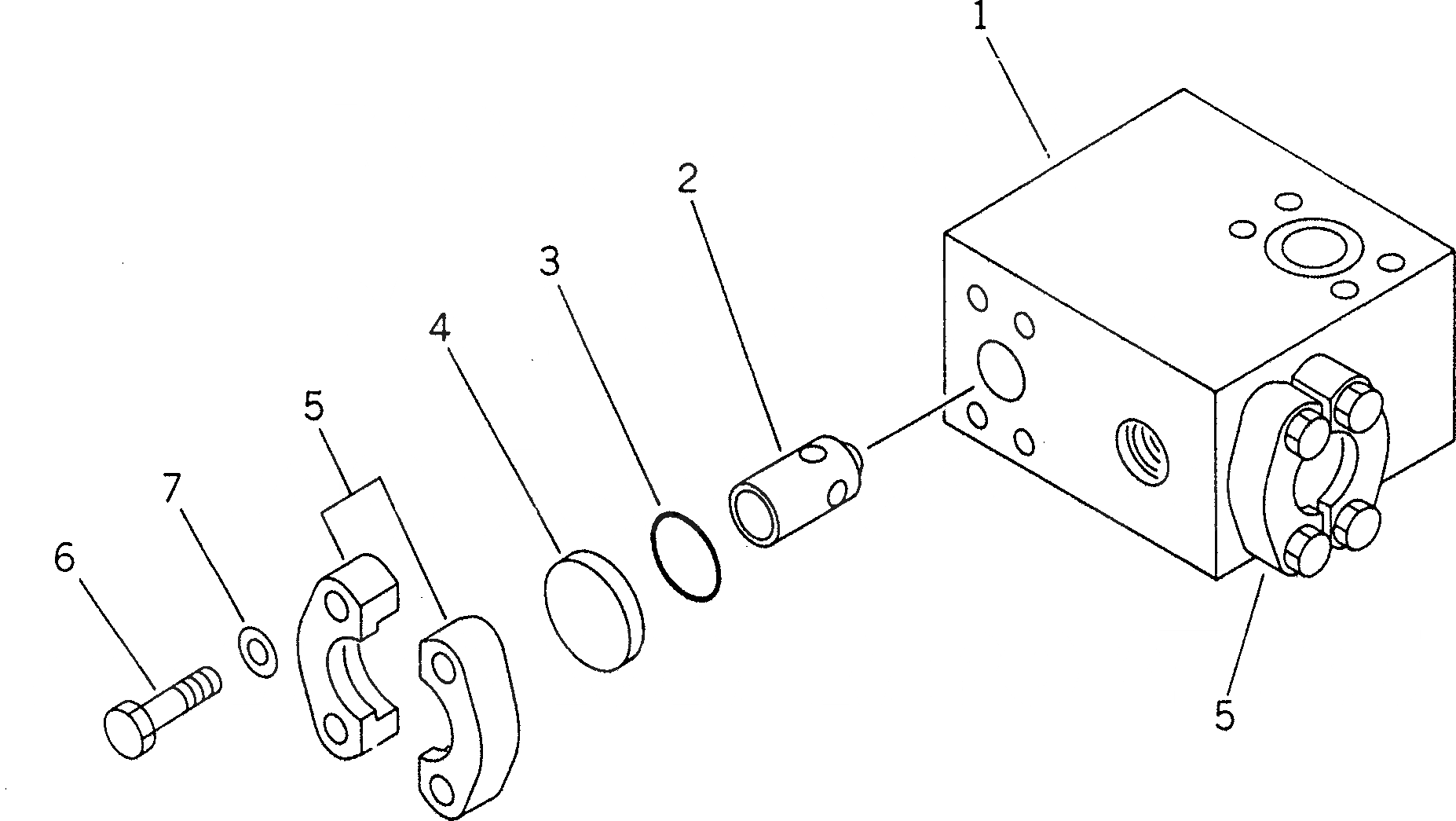 1
2
3
4
5
7
6
5