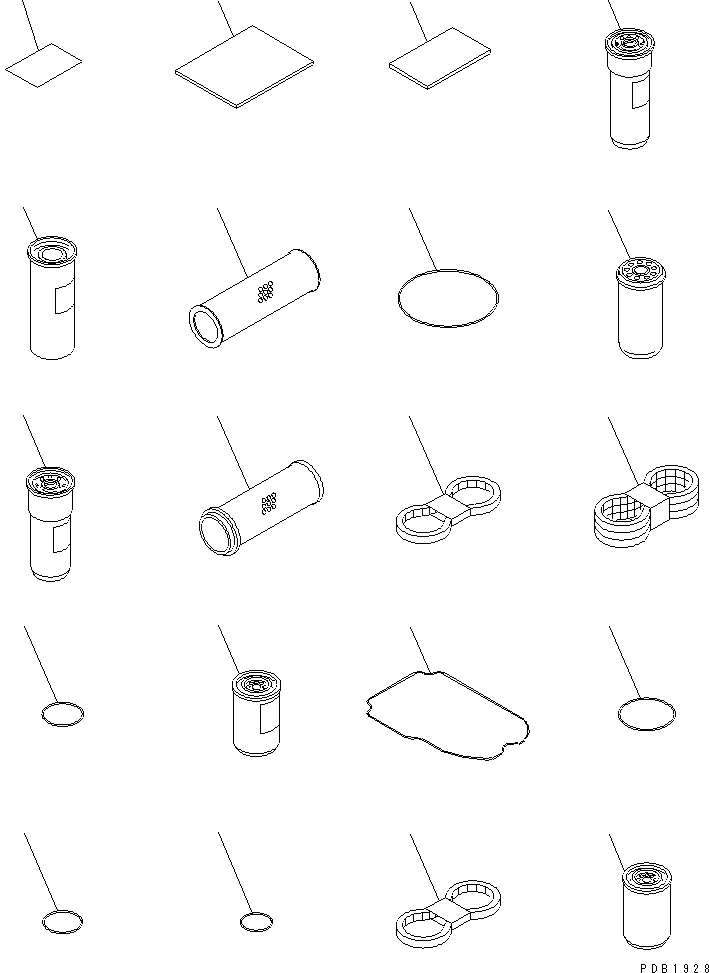 PDB1928