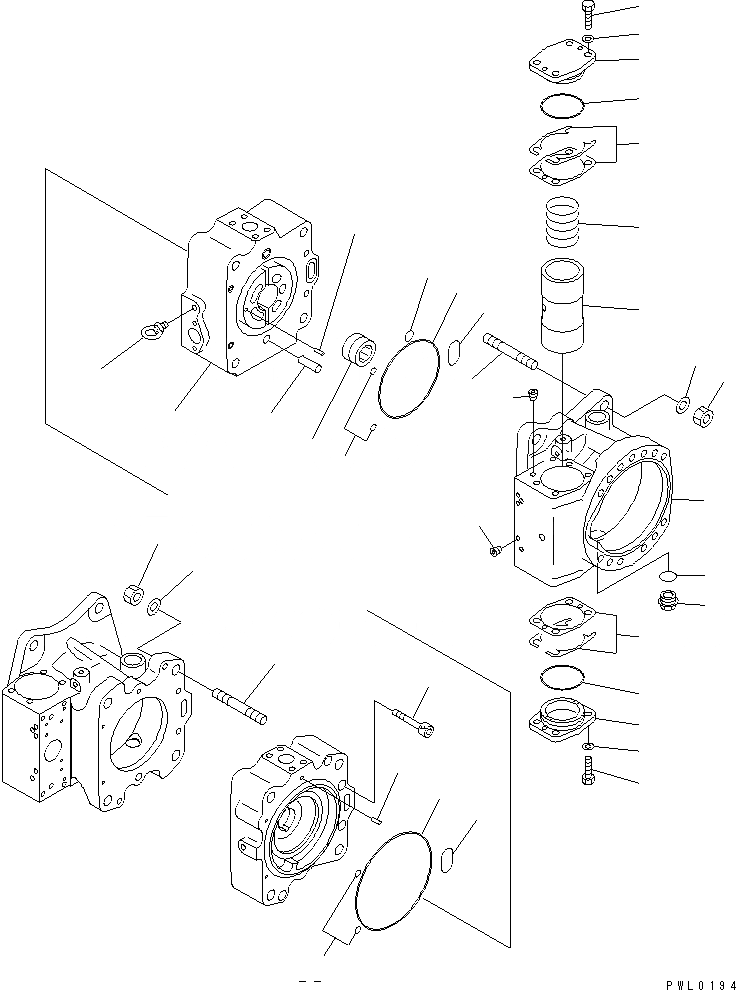 PWL0194