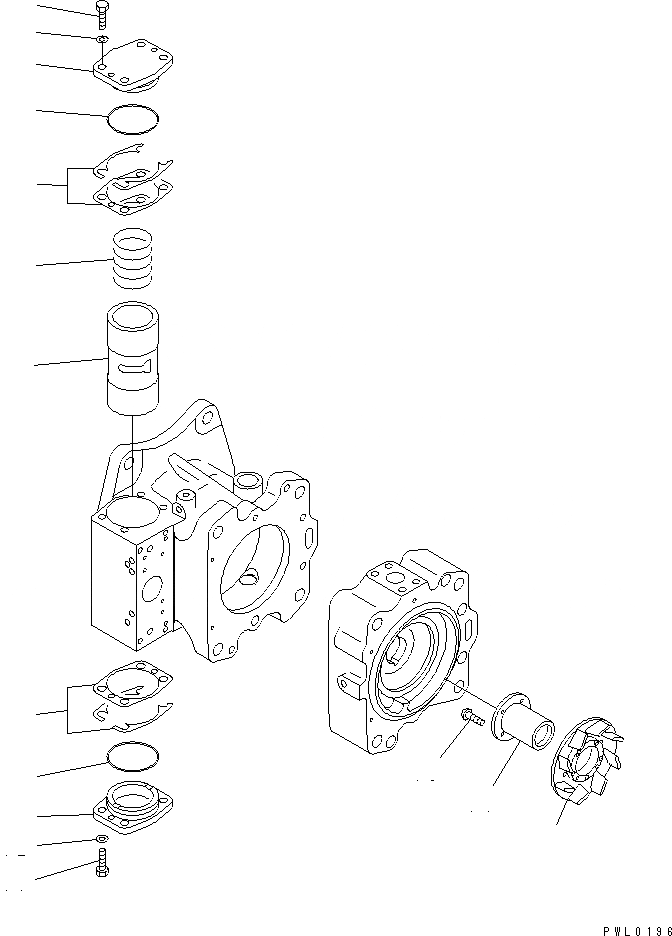 PWL0196