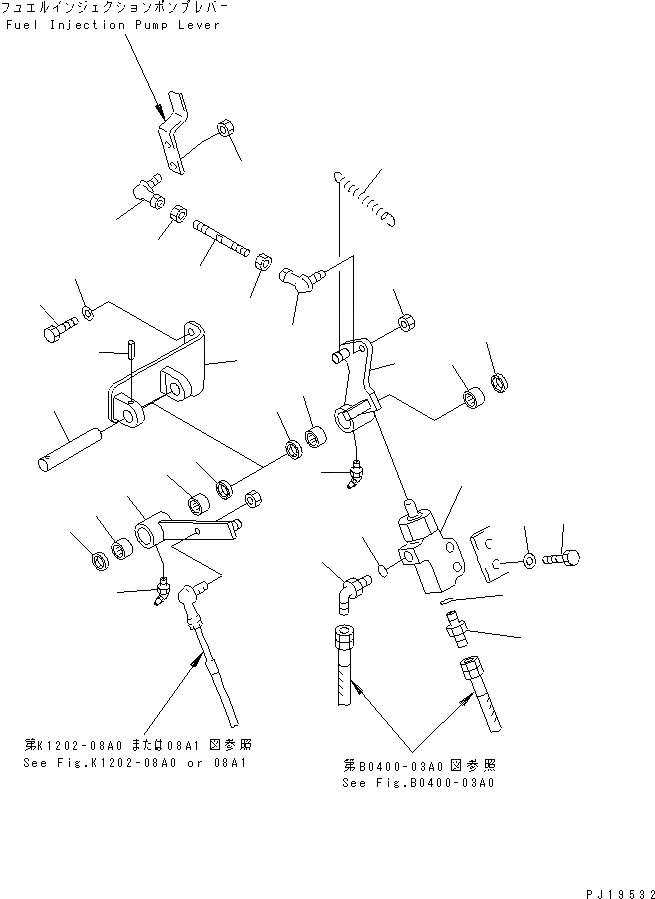 フュエルインジェクションポンプレバー
Fuel Injection Pump Lever

第K1202-08A0 または08A1 図参照
See Fig.K1202-08A0 or 08A1

第B0400-03A0 図参照
See Fig.B0400-03A0

PJ19532