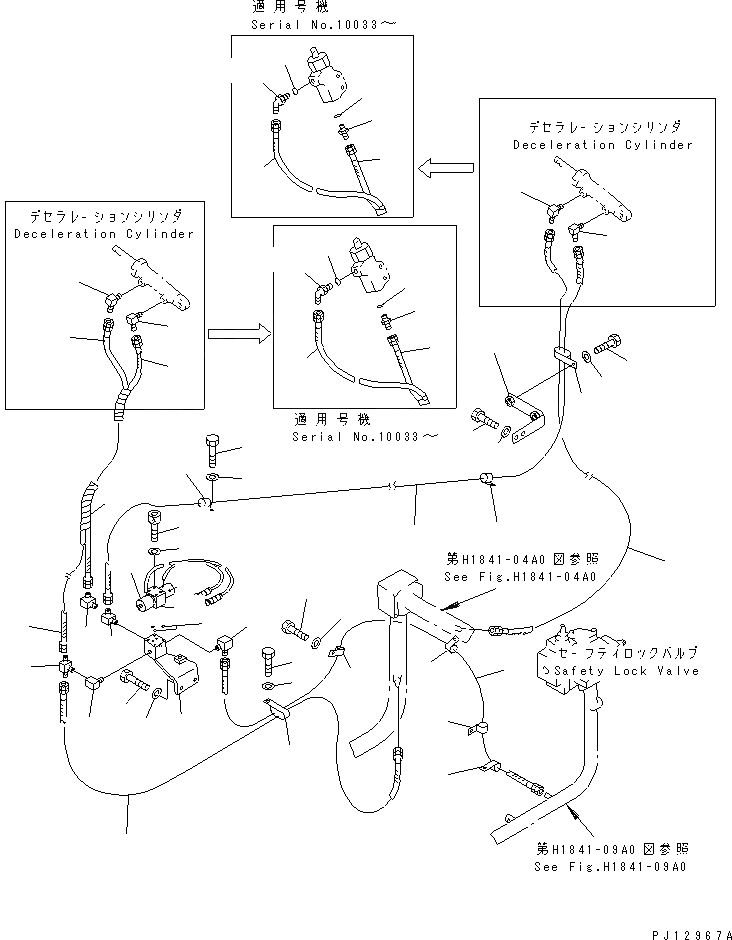 適用号機
Serial No.10033～

デセラレーションシリンダ
Deceleration Cylinder

デセラレーションシリンダ
Deceleration Cylinder

適用号機
Serial No.10033～

第H1841-04A0 図参照
See Fig.H1841-04A0

セーフティロックバルブ
Safety Lock Valve

第H1841-09A0 図参照
See Fig.H1841-09A0

PJ12967A