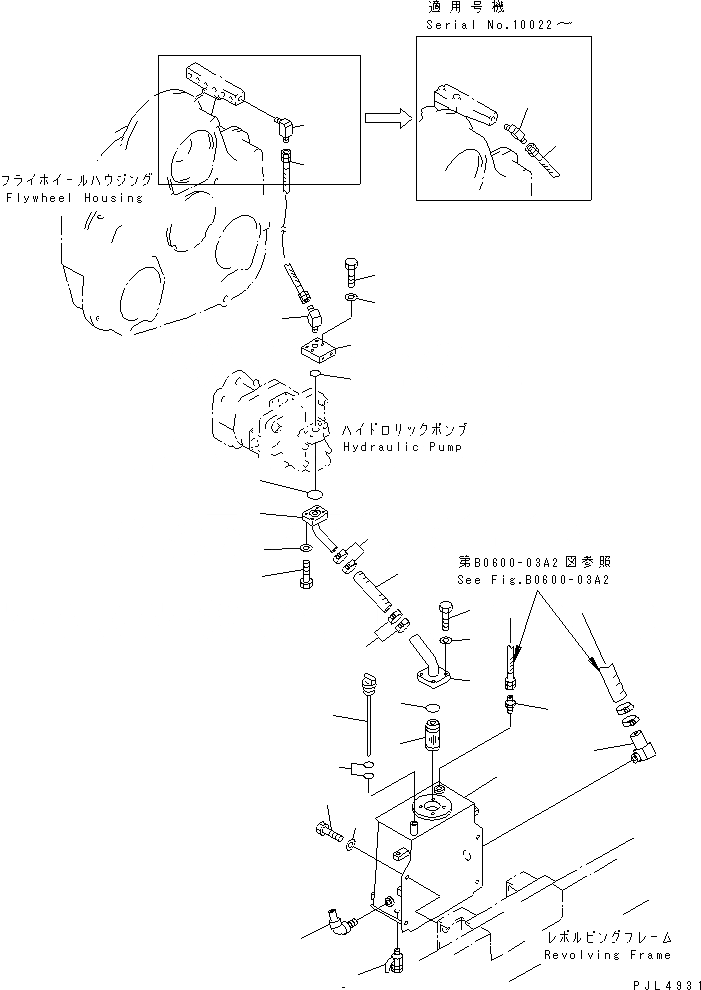 適用号機
Serial No.10022～

フライホイールハウジング
Flywheel Housing

ハイドロリックポンプ
Hydraulic Pump

第B0600-03A2図参照
See Fig.B0600-03A2

レボルビングフレーム
Revolving Frame

PJL4931