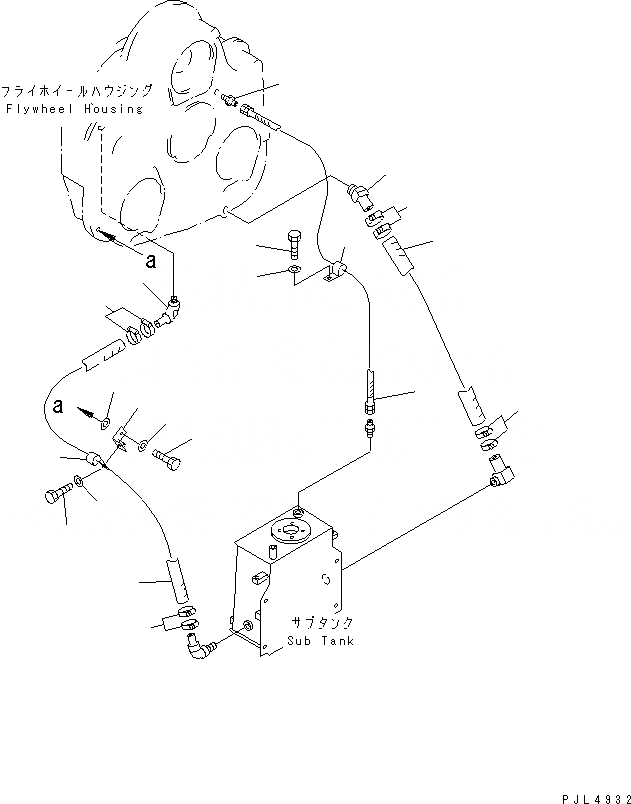 フライホイールハウジング
Flywheel Housing

a

a

サブタンク
Sub Tank

PJL4932