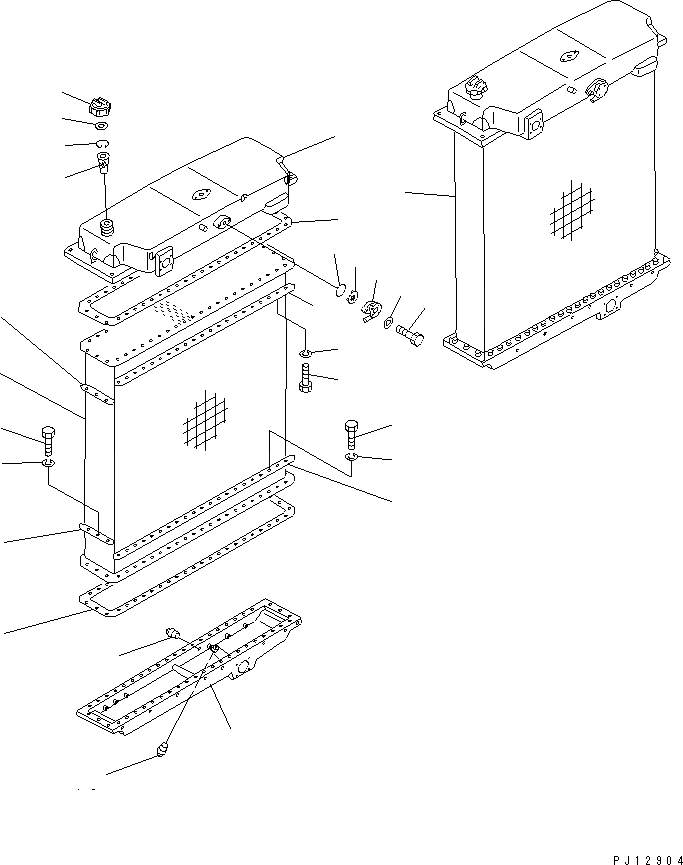 PJ12904