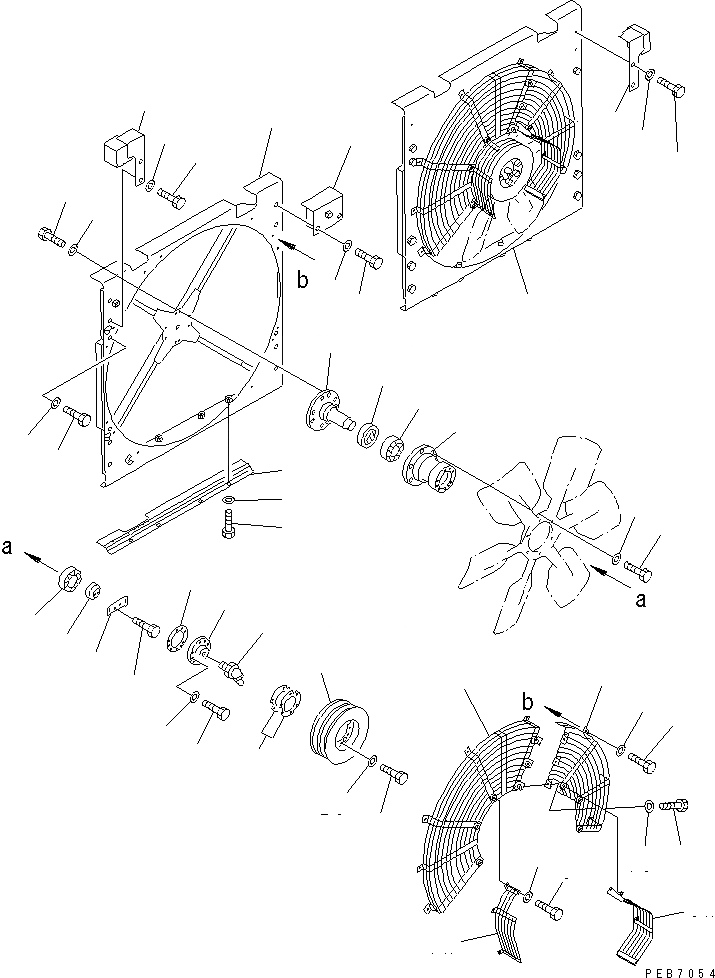 b

a

a

b

PEB7054