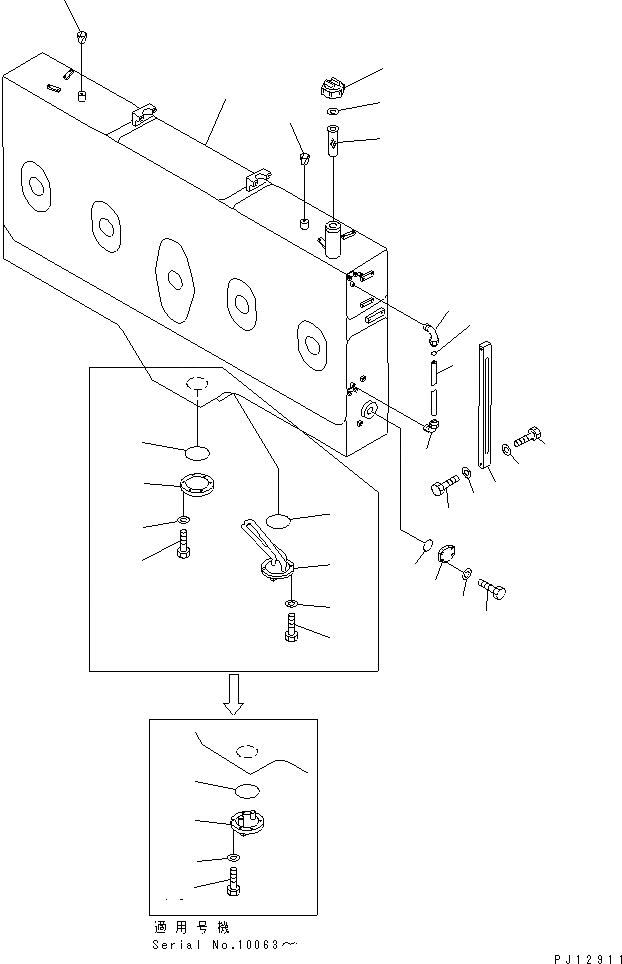 適用号機
Serial No.10063～

PJ12911