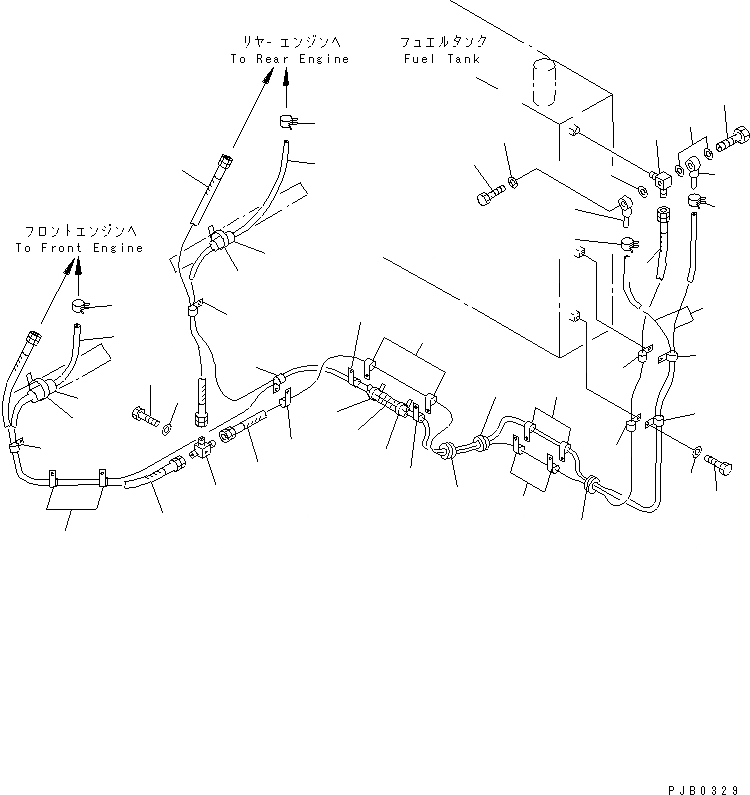 リヤーエンジンへ
To Rear Engine

フュエルタンク
Fuel Tank

フロントエンジンへ
To Front Engine

PJB0329