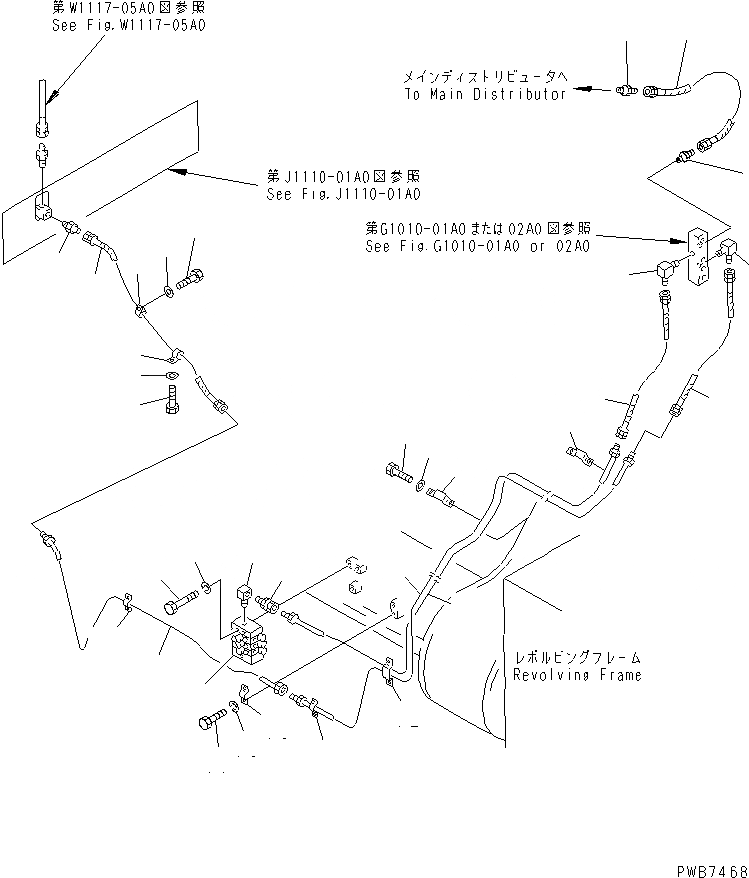 第W1117-05A0図参照
See Fig.W1117-05A0

メインディストリビュータへ
To Main Distributor

第J1110-01A0図参照
See Fig.J1110-01A0

第G1010-01A0または02A0図参照
See Fig.G1010-01A0 or 02A0

レボルビングフレーム
Revolving Frame

PWB7468