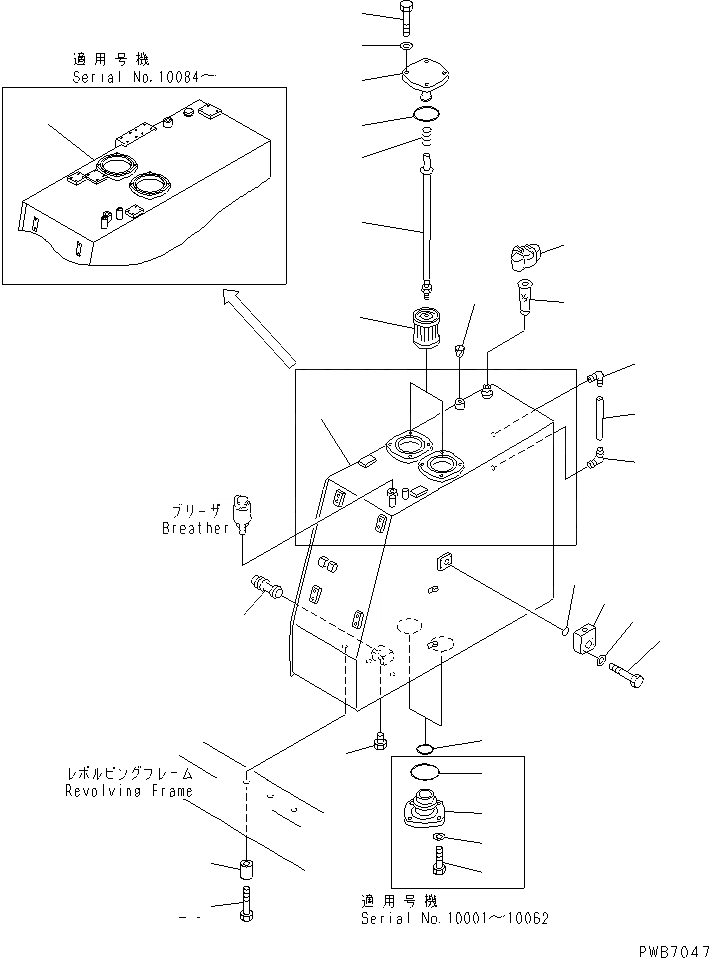 適用号機
Serial No.10084～

ブリーザ
Breather

レボルビングフレーム
Revolving Frame

適用号機
Serial No.10001～10062

PWB7047