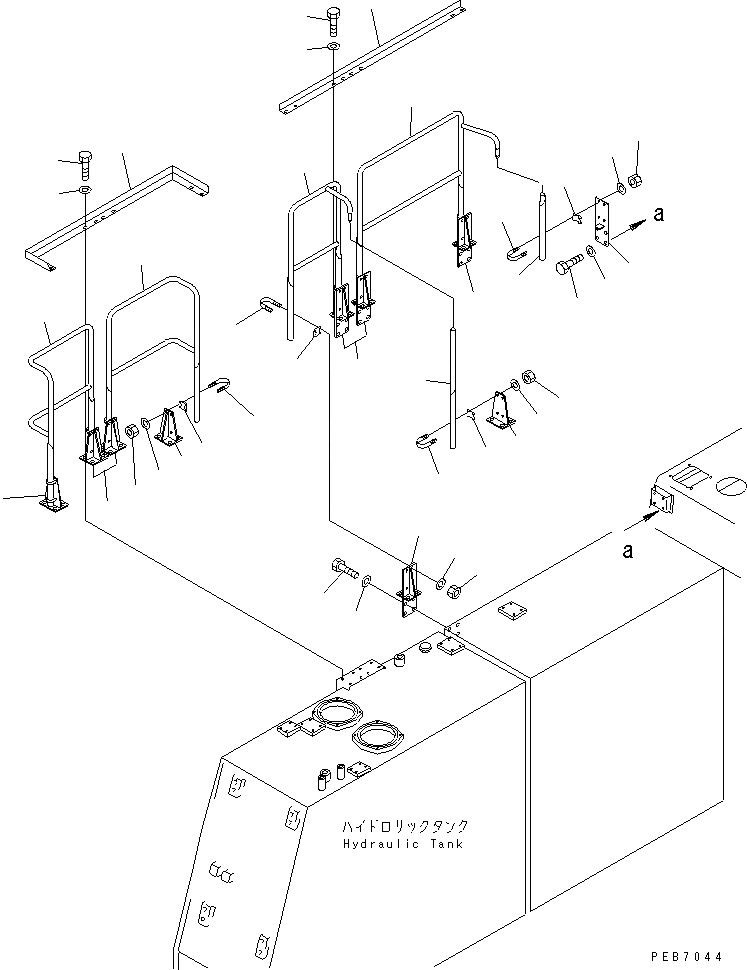 a

a

ハイドロリックタンク
Hydraulic Tank

PEB7044