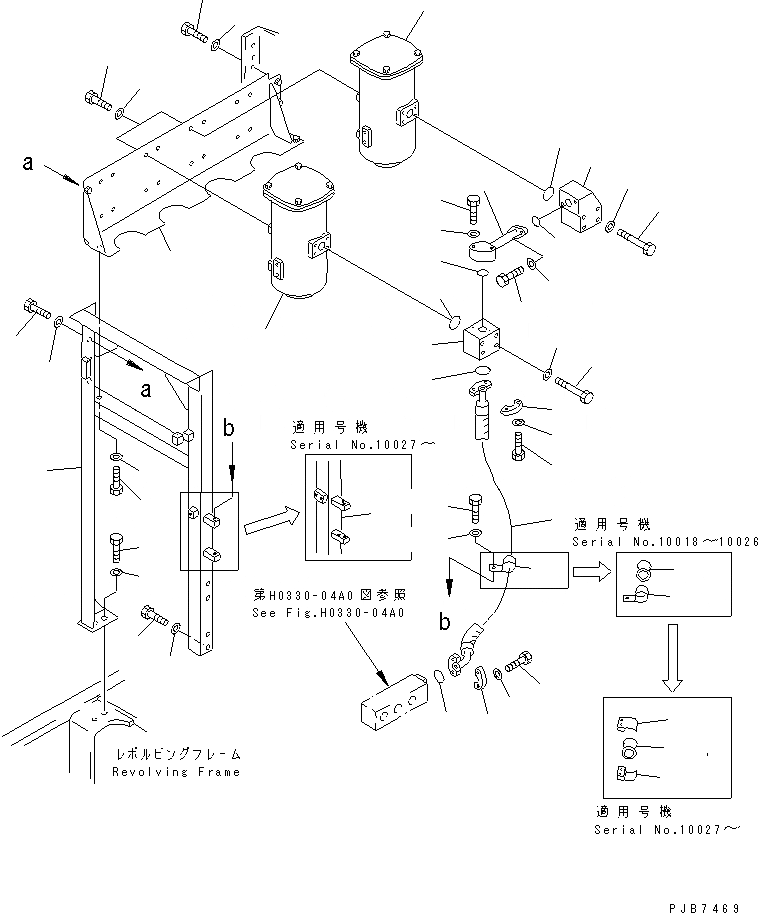 a

a

b

適用号機
Serial No.10027～

適用号機
Serial No.10018～10026

第H0330-04A0図参照
See Fig.H0330-04A0

b

レボルビングフレーム
Revolving Frame

適用号機
Serial No.10027～

PJB7469