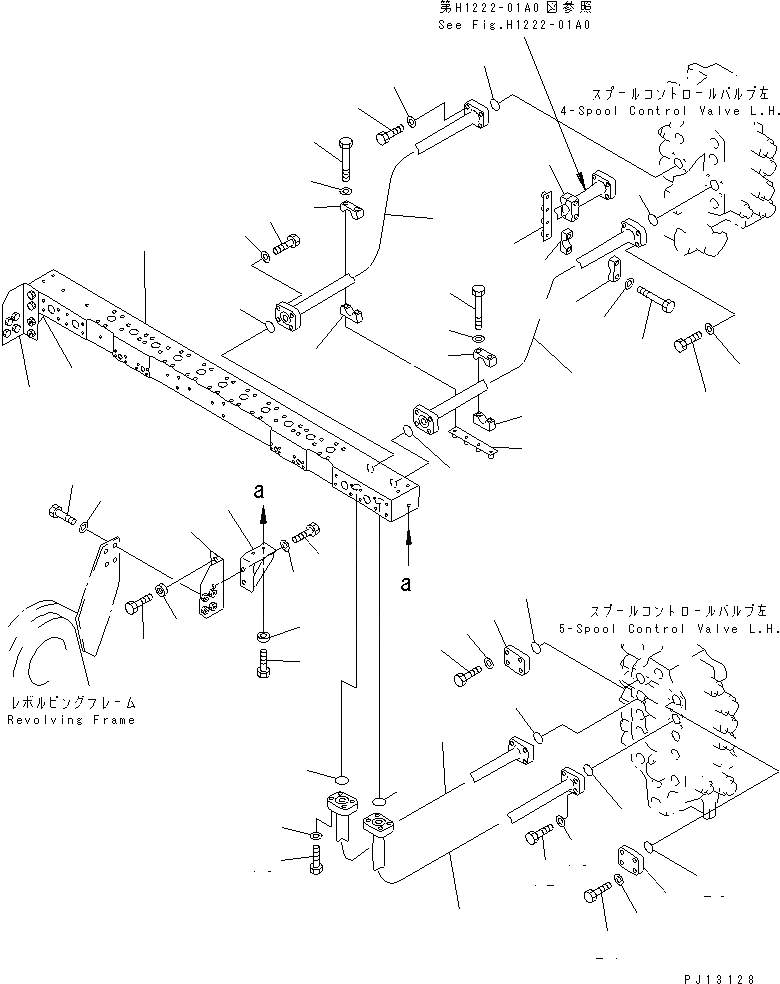 第H1222-01A0図参照
See Fig.H1222-01A0

スプールコントロールバルブ左
4-Spool Control Valve L.H.

a

a

スプールコントロールバルブ左
5-Spool Control Valve L.H.

レボルビングフレーム
Revolving Frame

PJ13128