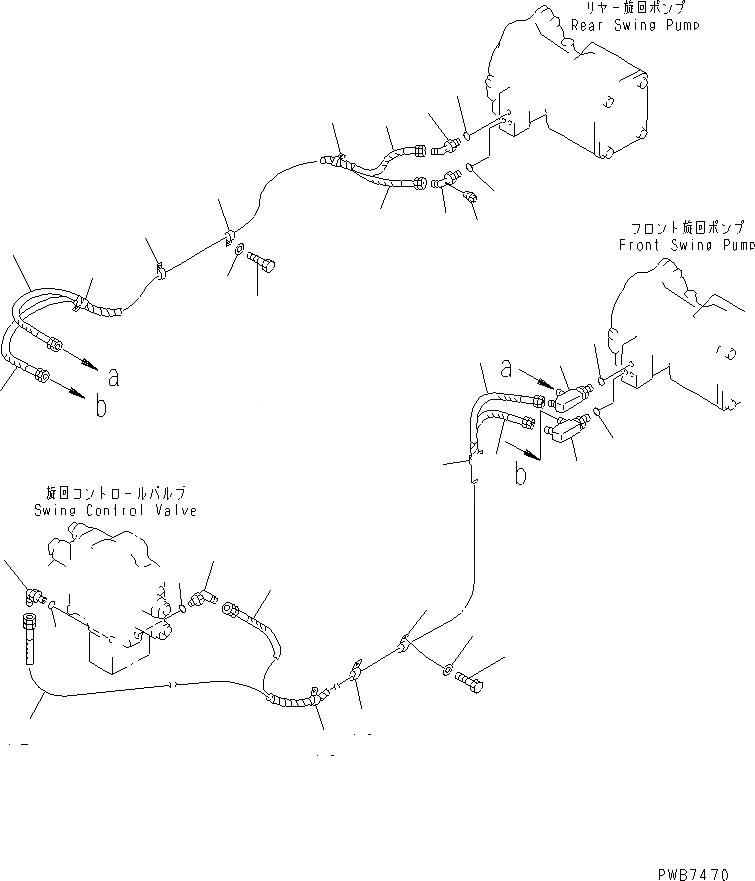 リヤー旋回ポンプ
Rear Swing Pump

フロント旋回ポンプ
Front Swing Pump

a
b

a
b

旋回コントロールバルブ
Swing Control Valve

PWB7470