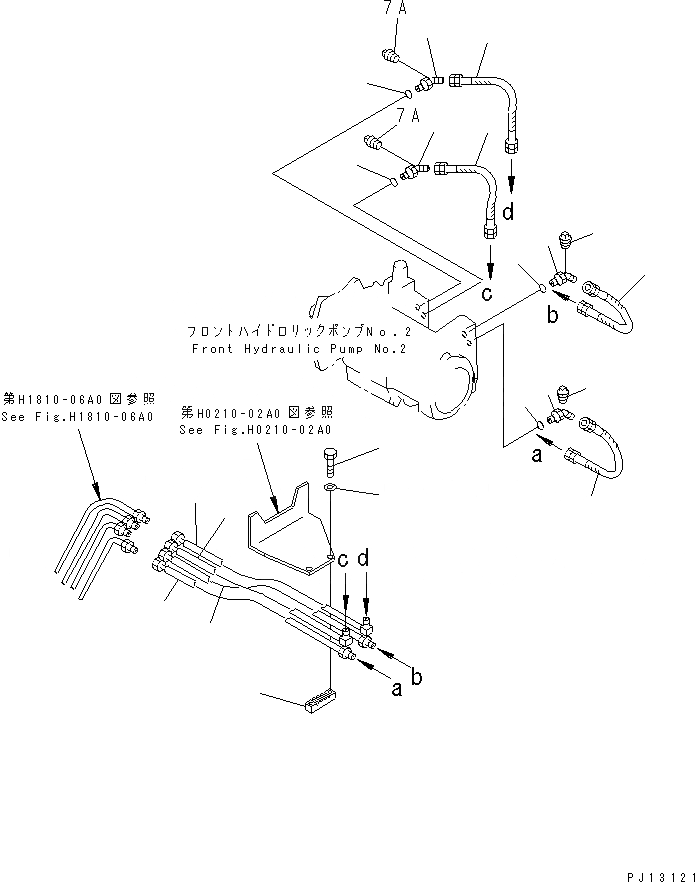 7A

7A

d

c

b

フロントハイドロリックポンプNo.2
Front Hydraulic Pump No.2

第H1810-06A0図参照
See Fig.H1810-06A0

第H0210-02A0図参照
See Fig.H0210-02A0

a

c

d

b

a

PJ13121