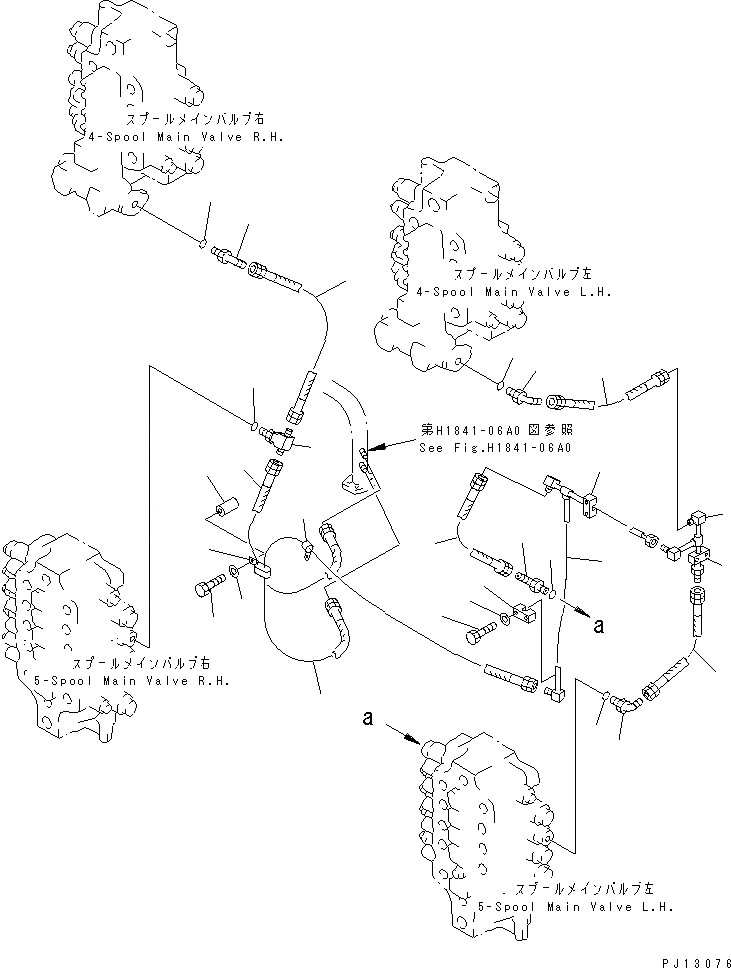 スプールメインバルブ右
4-Spool Main Valve R.H.

スプールメインバルブ左
4-Spool Main Valve L.H.

第H1841-06A0 図参照
See Fig.H1841-06A0

a

スプールメインバルブ右
5-Spool Main Valve R.H.

a

スプールメインバルブ左
5-Spool Main Valve L.H.

PJ13076