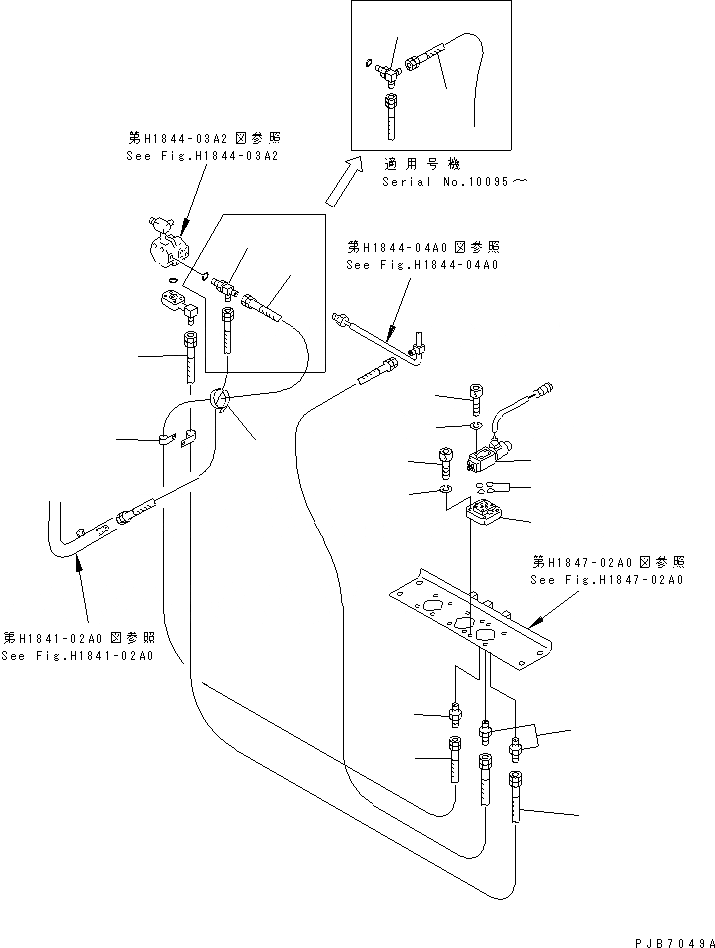 第H1844-03A2 図参照
See Fig.H1844-03A2

適用号機
Serial No.10095～

第H1844-04A0 図参照
See Fig.H1844-04A0

第H1847-02A0 図参照
See Fig.H1847-02A0

第H1841-02A0 図参照
See Fig.H1841-02A0

PJB7049A