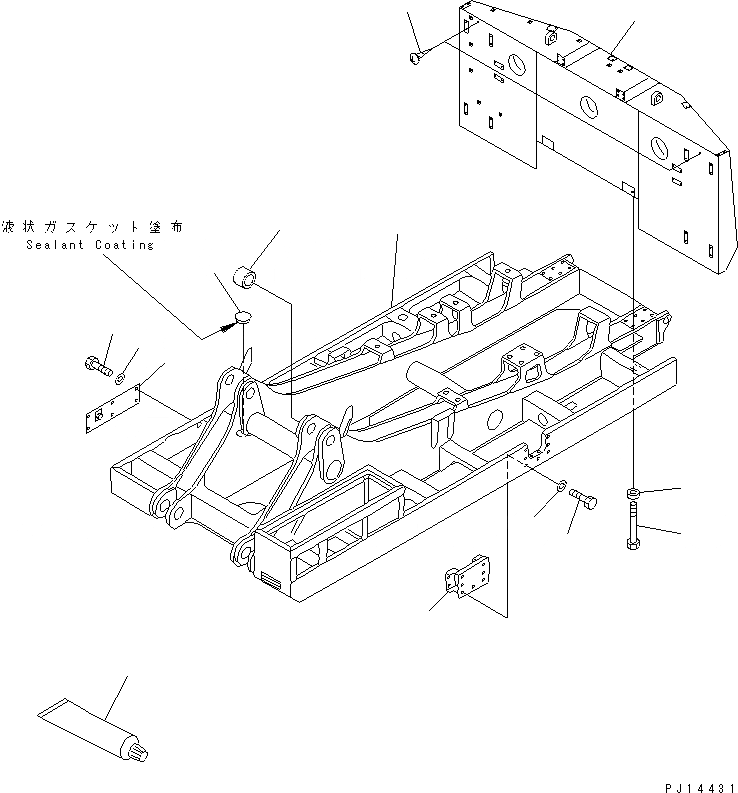 液状ガスケット塗布
Sealant Coating

PJ14431