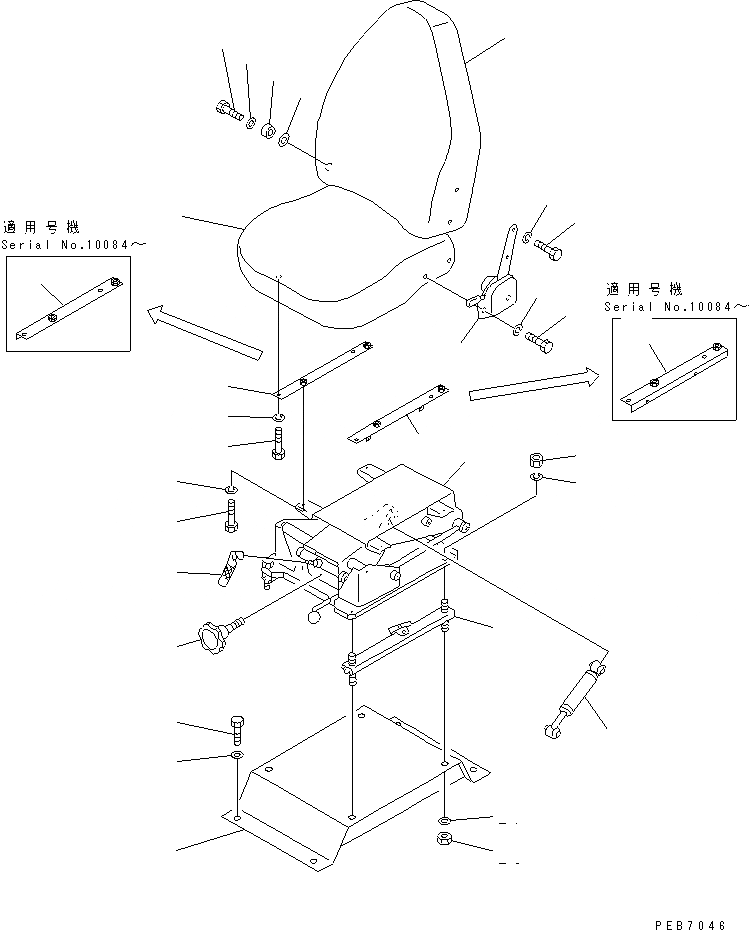 適用号機
Serial No.10084～

適用号機
Serial No.10084～

PEB7046