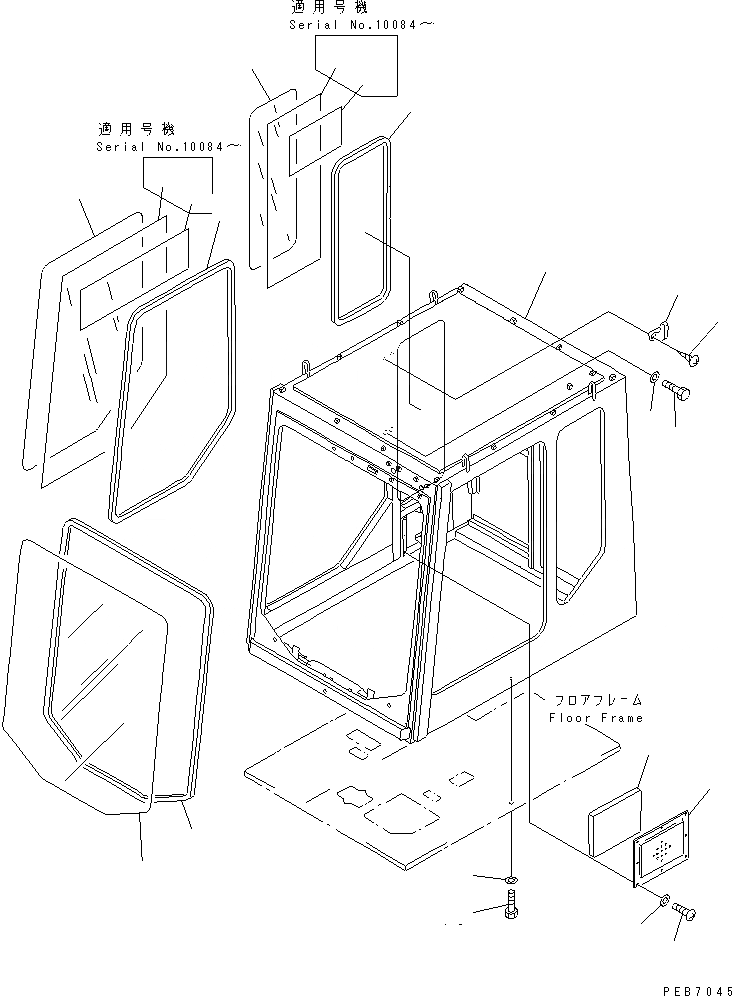 適用号機
Serial No.10084～

適用号機
Serial No.10084～

フロアフレーム
Floor Frame

PEB7045