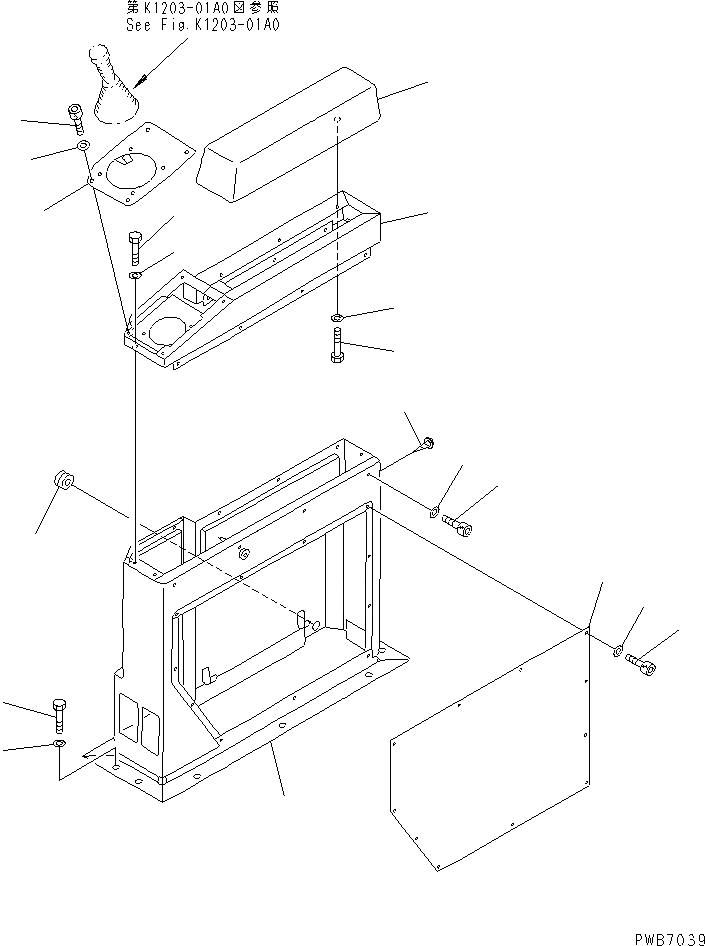 第K1203-01A0図参照
See Fig.K1203-01A0

PWB7039