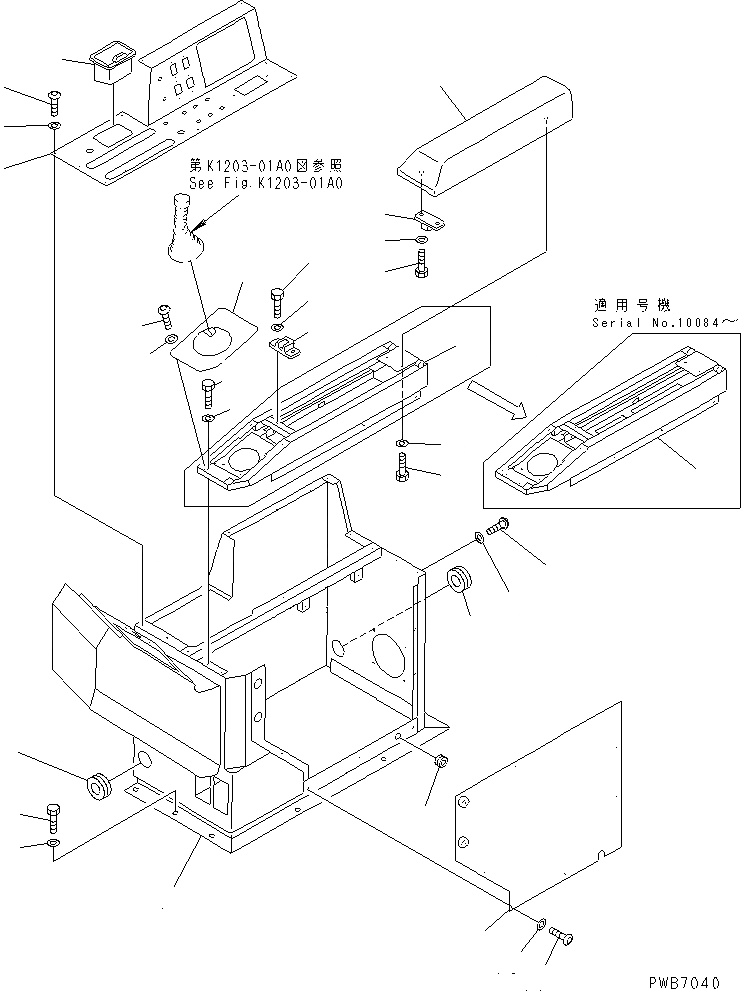 第K1203-01A0図参照
See Fig.K1203-01A0

適用号機
Serial No.10084～

PWB7040