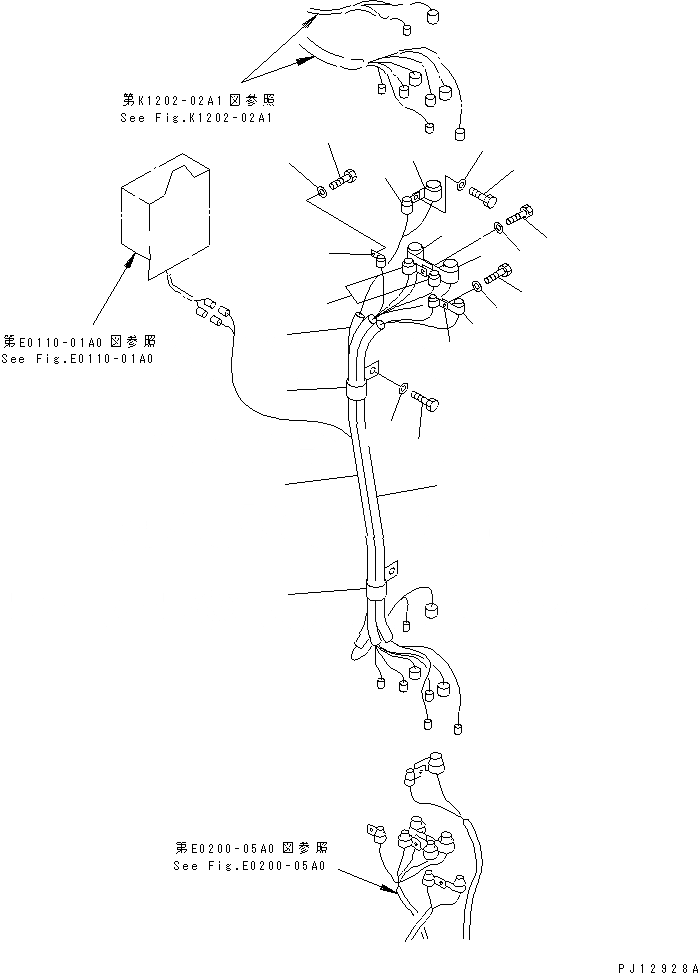 第K1202-02A1図参照
See Fig.K1202-02A1

第E0110-01A0図参照
See Fig.E0110-01A0

第E0200-05A0図参照
See Fig.E0200-05A0

PJ12928A