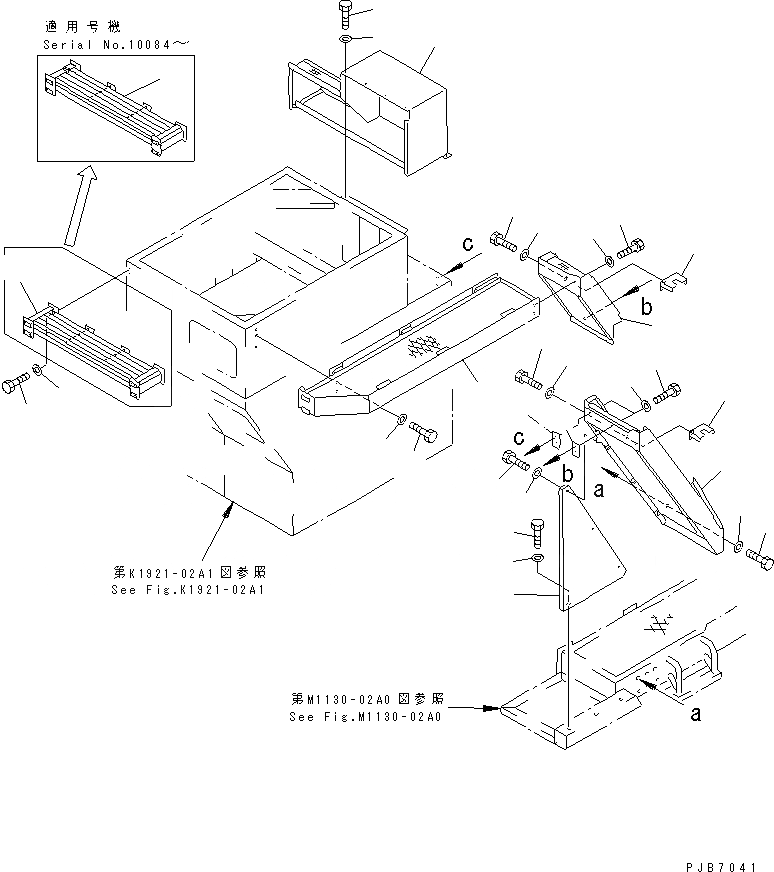 適用号機
Serial No.10084～

c

b

c

b

a

第K1921-02A1図参照
See Fig.K1921-02A1

第M1130-02A0図参照
See Fig.M1130-02A0

a

PJB7041