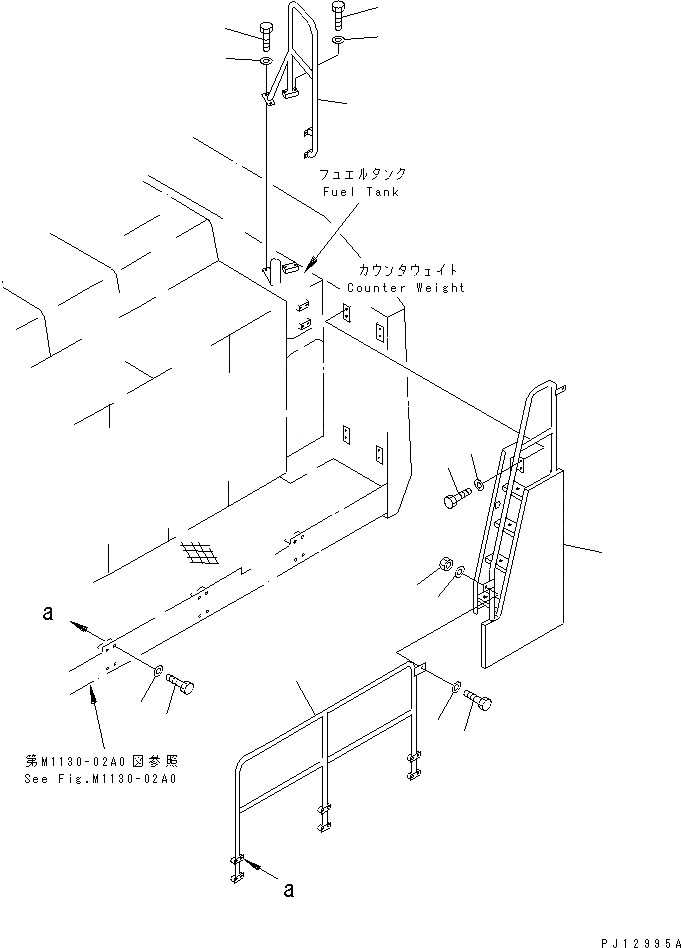 フュエルタンク
Fuel Tank

カウンタウェイト
Counter Weight

a

第M1130-02A0図参照
See Fig.M1130-02A0

a

PJ12995A