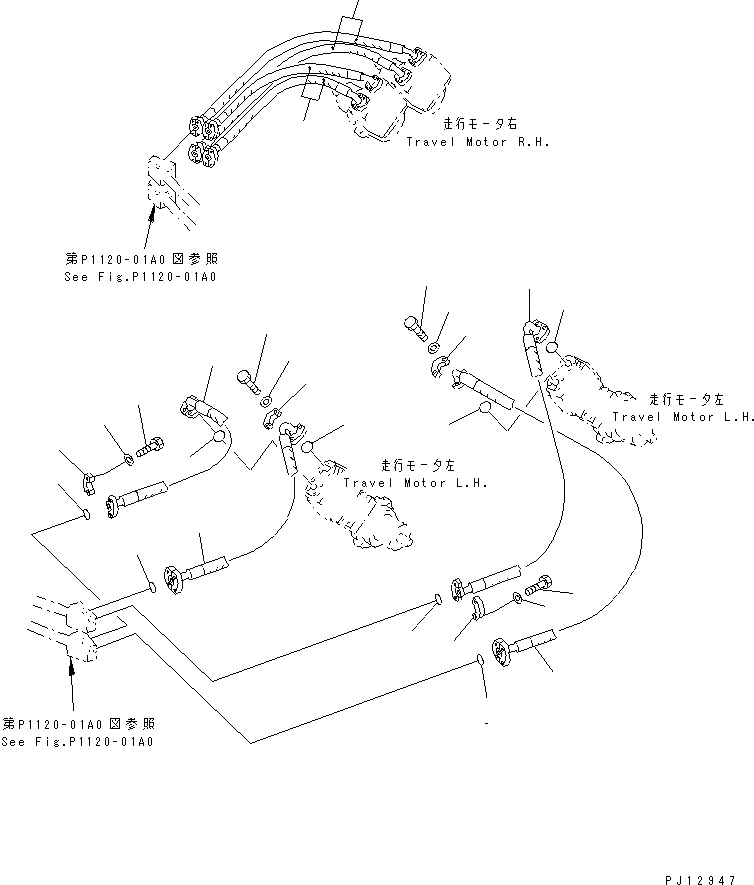 走行モータ右
Travel Motor R.H.

第P1120-01A0図参照
See Fig.P1120-01A0

走行モータ左
Travel Motor L.H.

走行モータ左
Travel Motor L.H.

第P1120-01A0図参照
See Fig.P1120-01A0

PJ12947