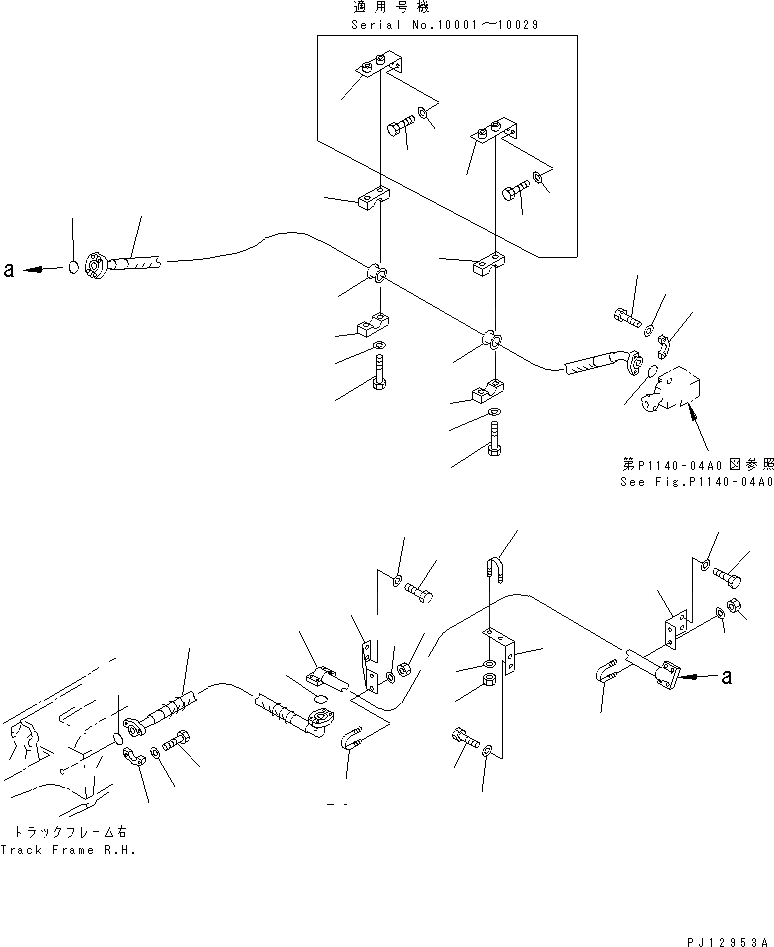 適用号機
Serial No.10001～10029

a

第P1140-04A0図参照
See Fig.P1140-04A0

a

トラックフレーム右
Track Frame R.H.

PJ12953A